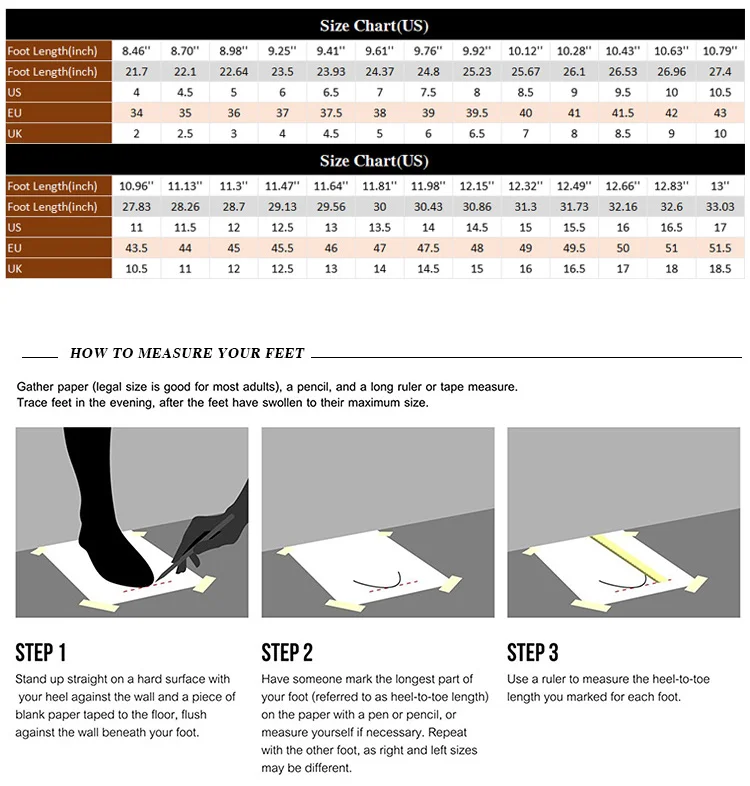 Size Chart(US)

| Foot Length(inch) | 8.46'' | 8.70'' | 8.98'' | 9.25'' | 9.41'' | 9.61'' | 9.76'' | 9.92'' | 10.12'' | 10.28'' | 10.43'' | 10.63'' | 10.79'' |
|---|---|---|---|---|---|---|---|---|---|---|---|---|---|
| Foot Length(inch) | 21.7 | 22.1 | 22.64 | 23.5 | 23.93 | 24.37 | 24.8 | 25.23 | 25.67 | 26.1 | 26.53 | 26.96 | 27.4 |
| US | 4 | 4.5 | 5 | 6 | 6.5 | 7 | 7.5 | 8 | 8.5 | 9 | 9.5 | 10 | 10.5 |
| EU | 34 | 35 | 36 | 37 | 37.5 | 38 | 39 | 39.5 | 40 | 41 | 41.5 | 42 | 43 |
| UK | 2 | 2.5 | 3 | 4 | 4.5 | 5 | 6 | 6.5 | 7 | 8 | 8.5 | 9 | 10 |

Size Chart(US)

| Foot Length(inch) | 10.96'' | 11.13'' | 11.3'' | 11.47'' | 11.64'' | 11.81'' | 11.98'' | 12.15'' | 12.32'' | 12.49'' | 12.66'' | 12.83'' | 13'' |
|---|---|---|---|---|---|---|---|---|---|---|---|---|---|
| Foot Length(inch) | 27.83 | 28.26 | 28.7 | 29.13 | 29.56 | 30 | 30.43 | 30.86 | 31.3 | 31.73 | 32.16 | 32.6 | 33.03 |
| US | 11 | 11.5 | 12 | 12.5 | 13 | 13.5 | 14 | 14.5 | 15 | 15.5 | 16 | 16.5 | 17 |
| EU | 43.5 | 44 | 45 | 45.5 | 46 | 47 | 47.5 | 48 | 49 | 49.5 | 50 | 51 | 51.5 |
| UK | 10.5 | 11 | 12 | 12.5 | 13 | 14 | 14.5 | 15 | 16 | 16.5 | 17 | 18 | 18.5 |

HOW TO MEASURE YOUR FEET

Gather paper (legal size is good for most adults), a pencil, and a long ruler or tape measure.
Trace feet in the evening, after the feet have swollen to their maximum size.

STEP 1
Stand up straight on a hard surface with your heel against the wall and a piece of blank paper taped to the floor, flush against the wall beneath your foot.

STEP 2
Have someone mark the longest part of your foot (referred to as heel-to-toe length) on the paper with a pen or pencil, or measure yourself if necessary. Repeat with the other foot, as right and left sizes may be different.

STEP 3
Use a ruler to measure the heel-to-toe length you marked for each foot.