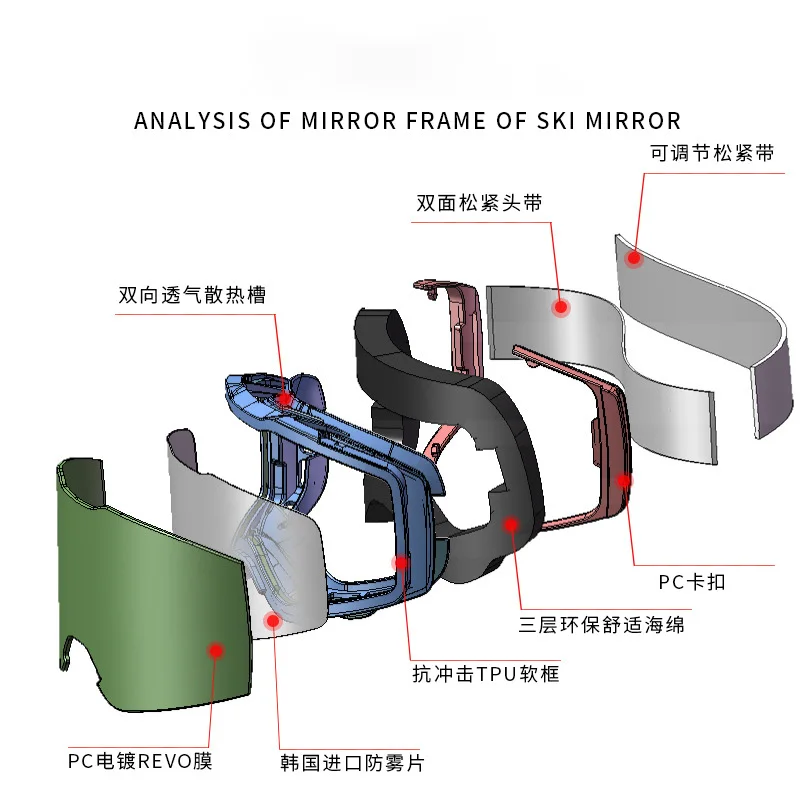 ANALYSIS OF MIRROR FRAME OF SKI MIRROR

可调节松紧带

双面松紧头带

双向透气散热槽

PC卡扣

三层环保舒适海绵

抗冲击TPU软框

PC电镀REVO膜

韩国进口防雾片