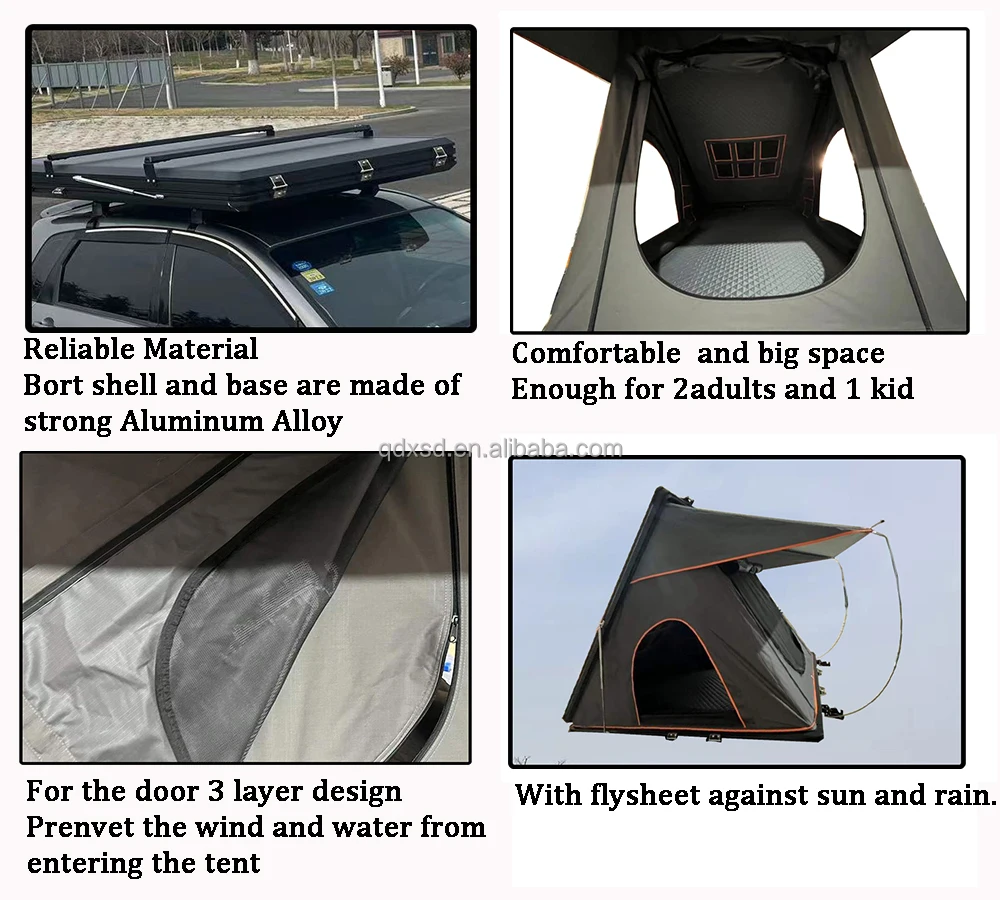 Reliable Material
Bort shell and base are made of strong Aluminum Alloy

Comfortable and big space
Enough for 2adults and 1 kid

qdxsd.en.alibaba.com

For the door 3 layer design
Prenvet the wind and water from entering the tent

With flysheet against sun and rain.