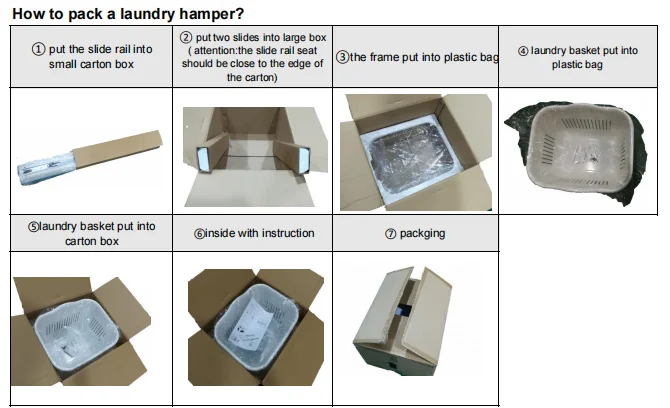 How to pack a laundry hamper?

| ① put the slide rail into small carton box | ② put two slides into large box ( attention:the slide rail seat should be close to the edge of the carton) | ③the frame put into plastic bag | ④ laundry basket put into plastic bag |
|---|---|---|---|
| | | | |
| ⑤laundry basket put into carton box | ⑥inside with instruction | ⑦ packging | |
| | | | |