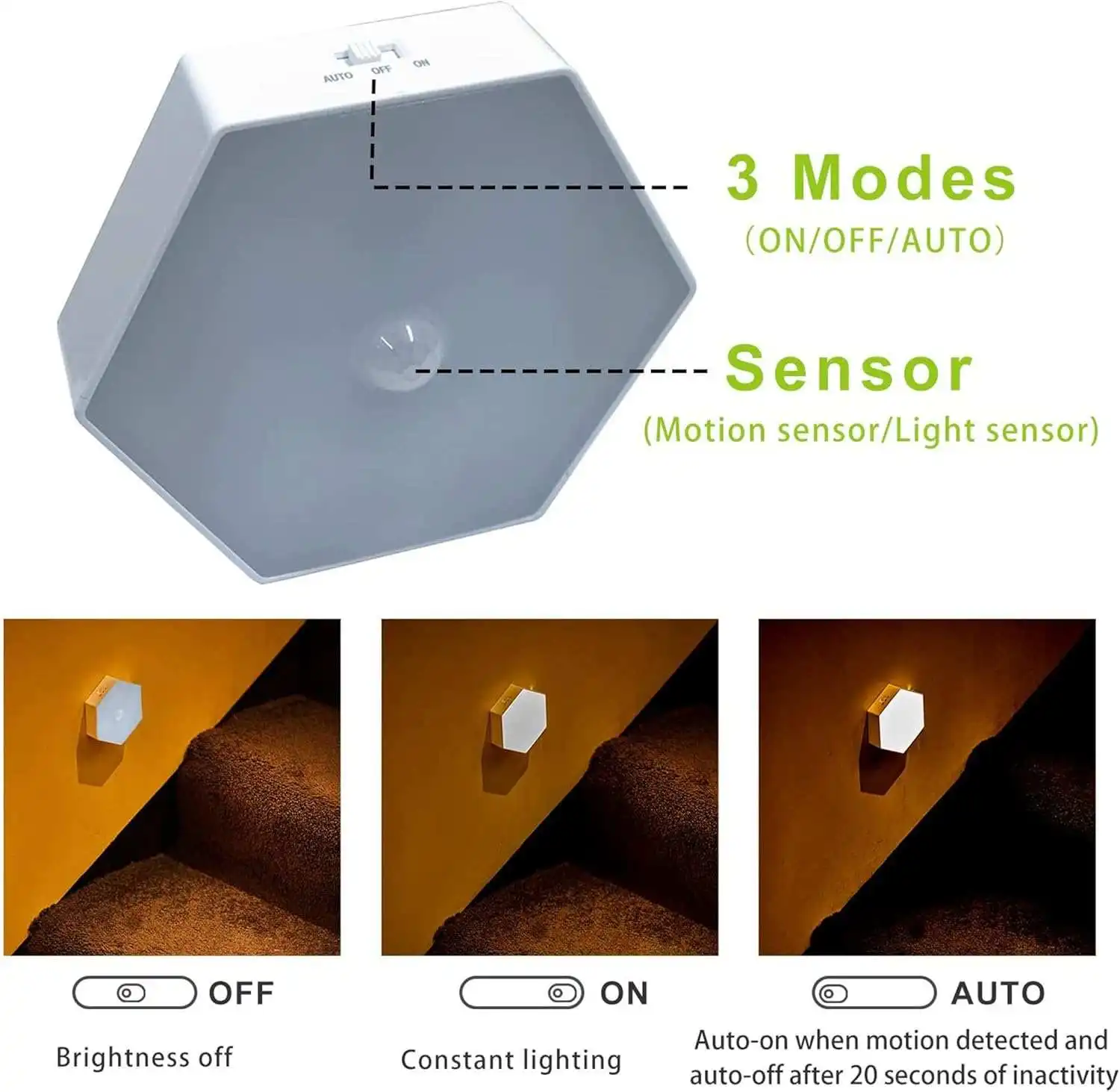 AUTO OFF ON

3 Modes
(ON/OFF/AUTO)

Sensor
(Motion sensor/Light sensor)

OFF
Brightness off

ON
Constant lighting

AUTO
Auto-on when motion detected and auto-off after 20 seconds of inactivity