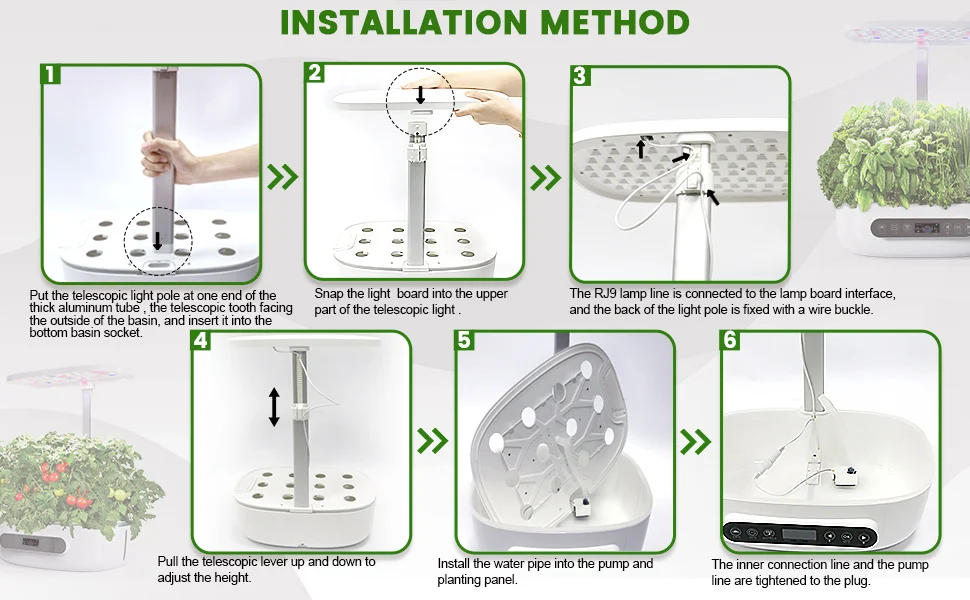 INSTALLATION METHOD

1

Put the telescopic light pole at one end of the thick aluminum tube , the telescopic tooth facing the outside of the basin, and insert it into the bottom basin socket.

2

Snap the light board into the upper part of the telescopic light .

3

The RJ9 lamp line is connected to the lamp board interface, and the back of the light pole is fixed with a wire buckle.

4

Pull the telescopic lever up and down to adjust the height.

5

Install the water pipe into the pump and planting panel.

6

The inner connection line and the pump line are tightened to the plug.