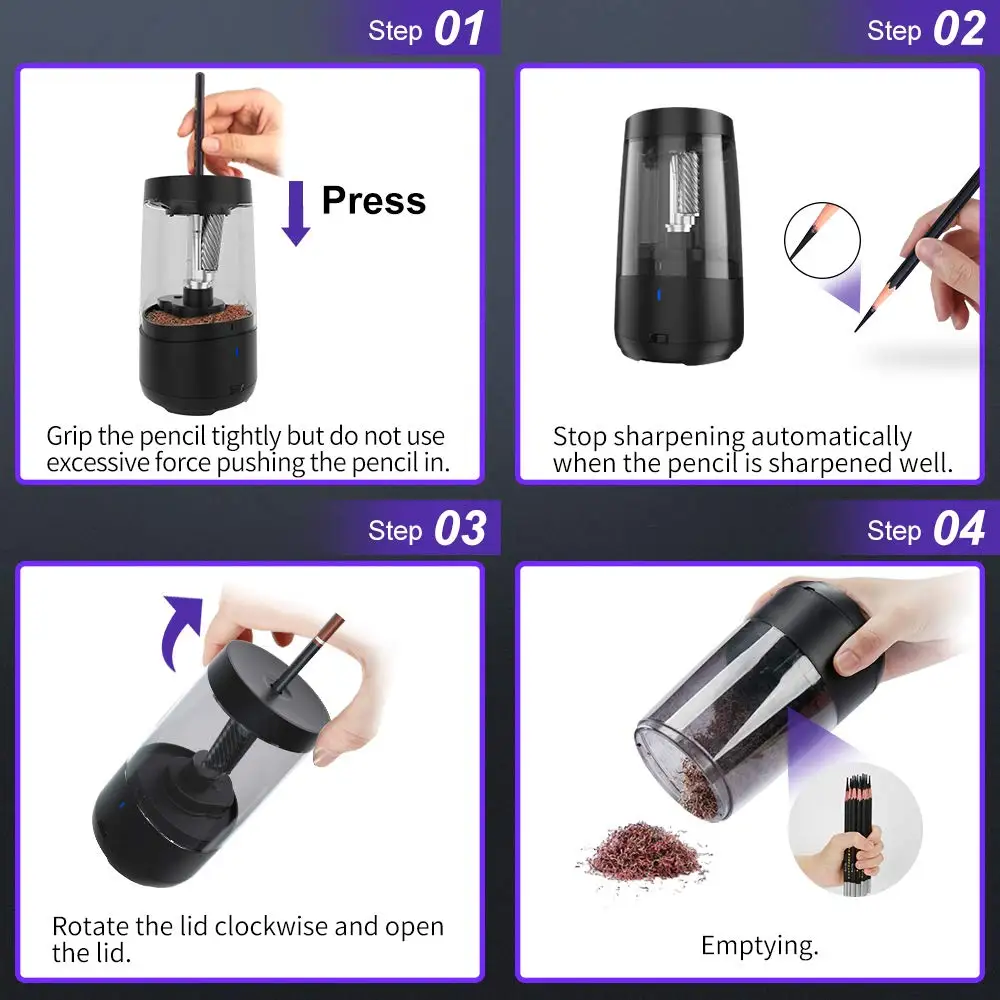 Step 01

Press

Grip the pencil tightly but do not use excessive force pushing the pencil in.

Step 02

Stop sharpening automatically when the pencil is sharpened well.

Step 03

Rotate the lid clockwise and open the lid.

Step 04

Emptying.