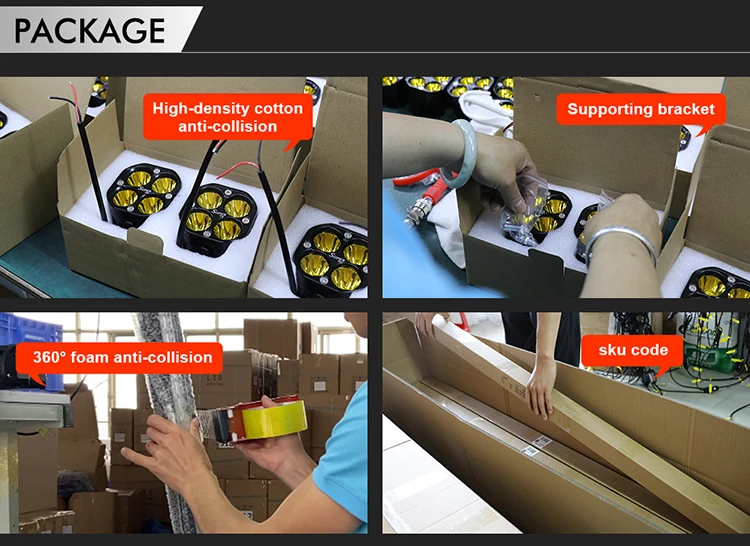 PACKAGE

High-density cotton anti-collision

Supporting bracket

360° foam anti-collision

sku code