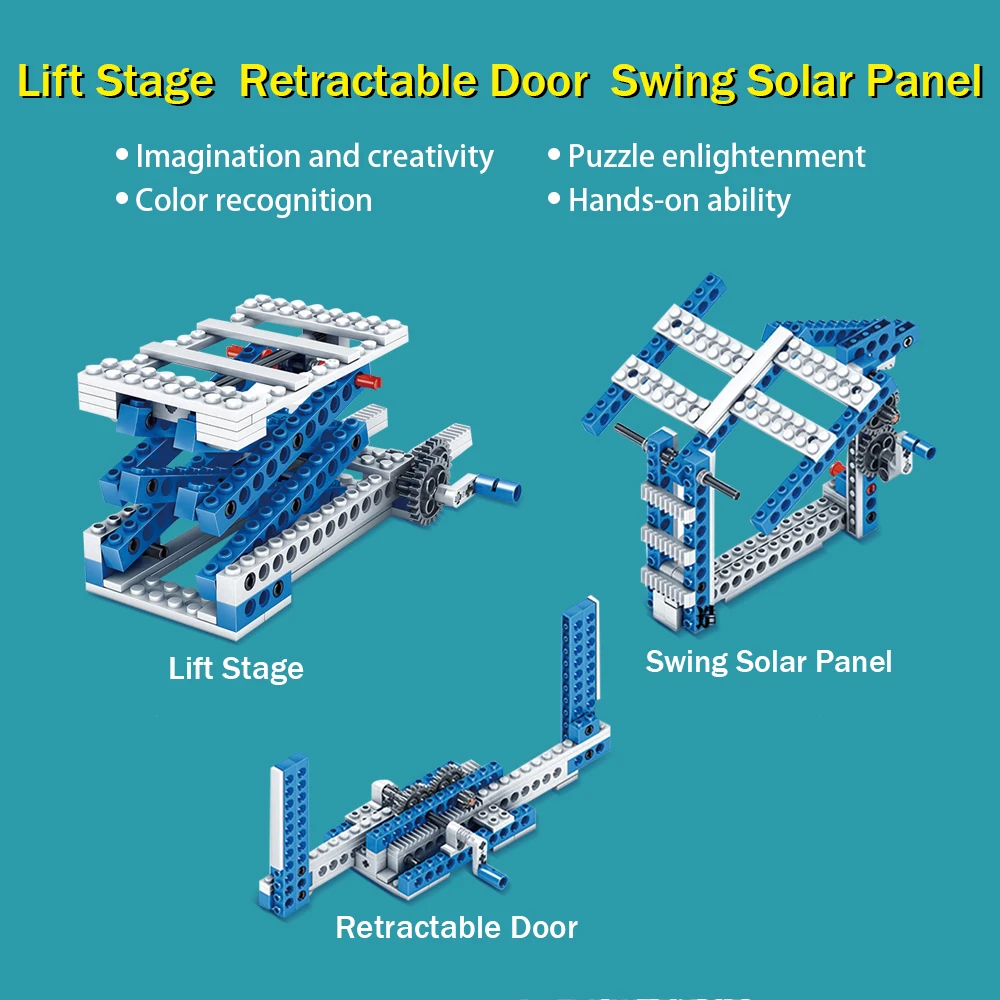 Lift Stage  Retractable Door  Swing Solar Panel

• Imagination and creativity
• Color recognition

• Puzzle enlightenment
• Hands-on ability

Lift Stage

Swing Solar Panel

Retractable Door