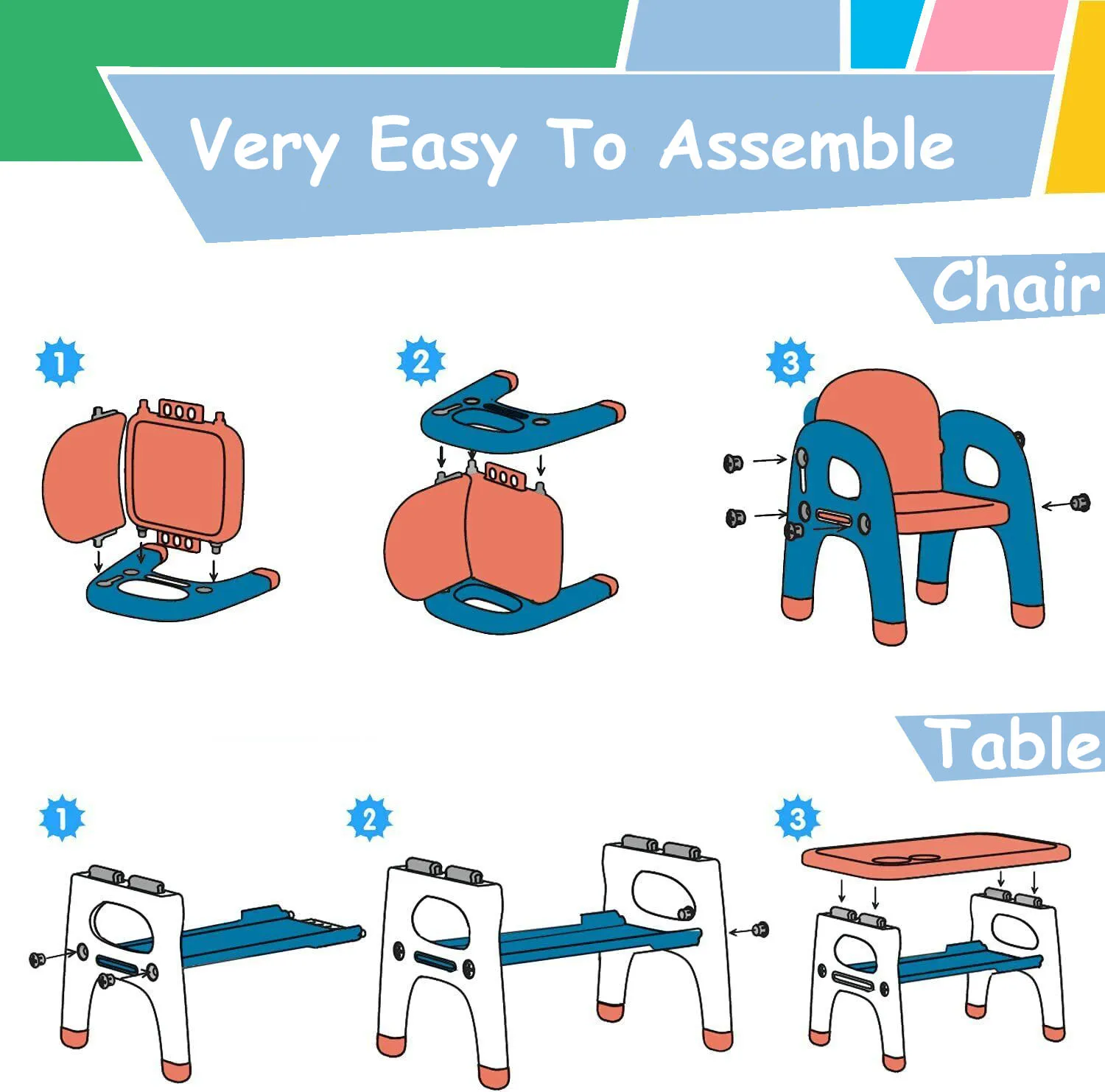 Very Easy To Assemble

Chair

1

2

3

Table

1

2

3