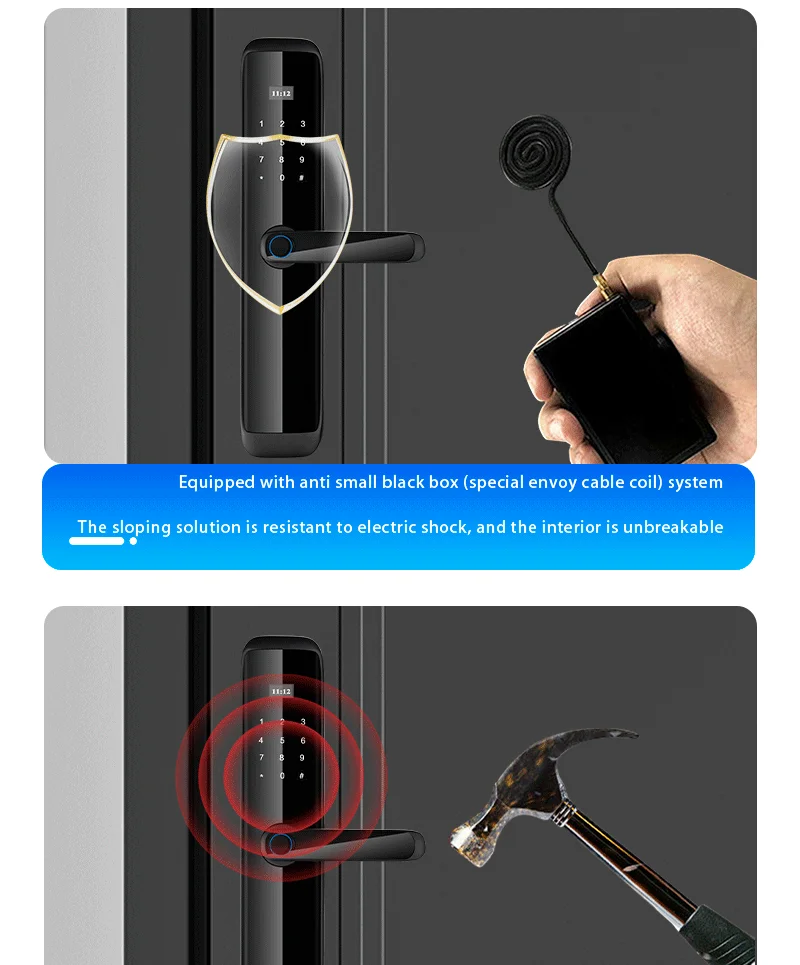 11:12
1 2 3
4 5 6
7 8 9
* 0 #

Equipped with anti small black box (special envoy cable coil) system

The sloping solution is resistant to electric shock, and the interior is unbreakable

11:12
1 2 3
4 5 6
7 8 9
* 0 #