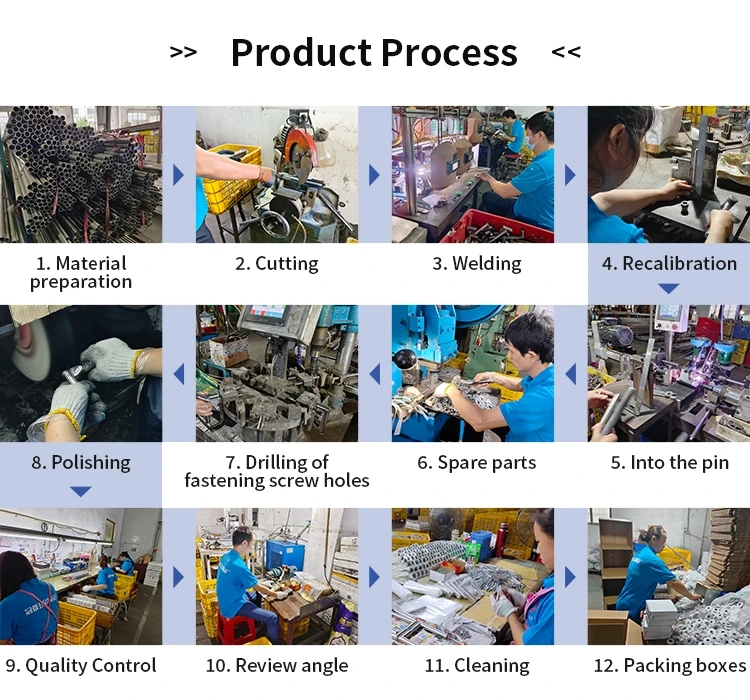 >> Product Process <<

1. Material preparation

2. Cutting

3. Welding

4. Recalibration

8. Polishing

7. Drilling of fastening screw holes

6. Spare parts

5. Into the pin

9. Quality Control

10. Review angle

11. Cleaning

12. Packing boxes