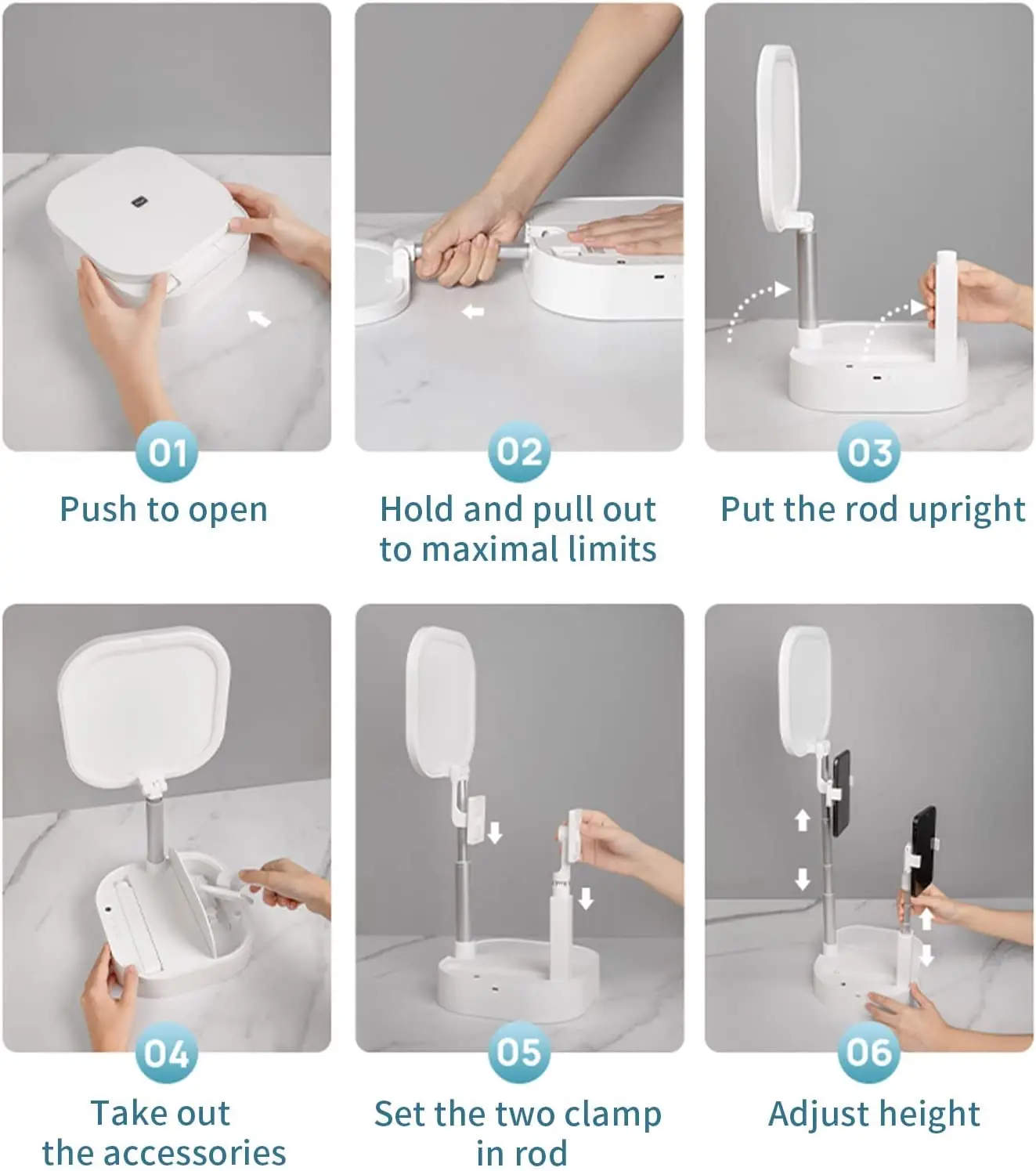 01
Push to open

02
Hold and pull out to maximal limits

03
Put the rod upright

04
Take out the accessories

05
Set the two clamp in rod

06
Adjust height