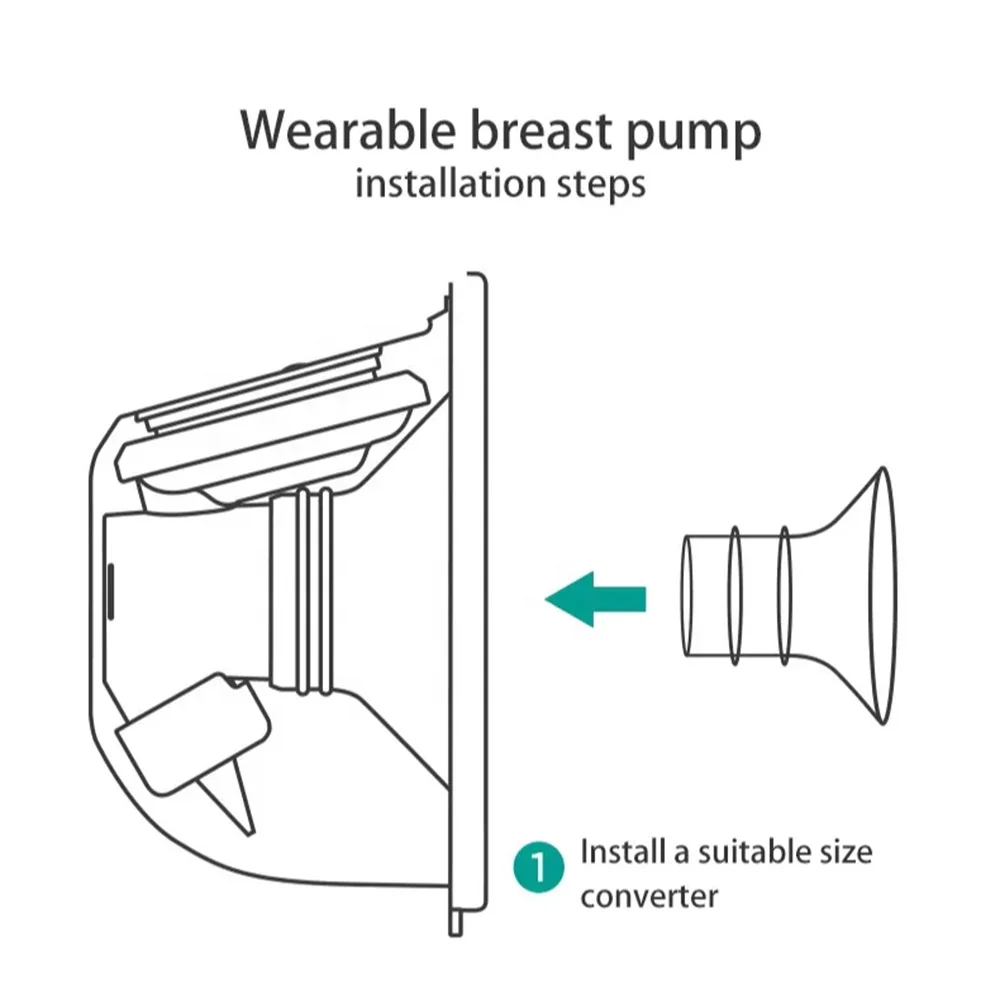 Wearable breast pump
installation steps

1 Install a suitable size converter