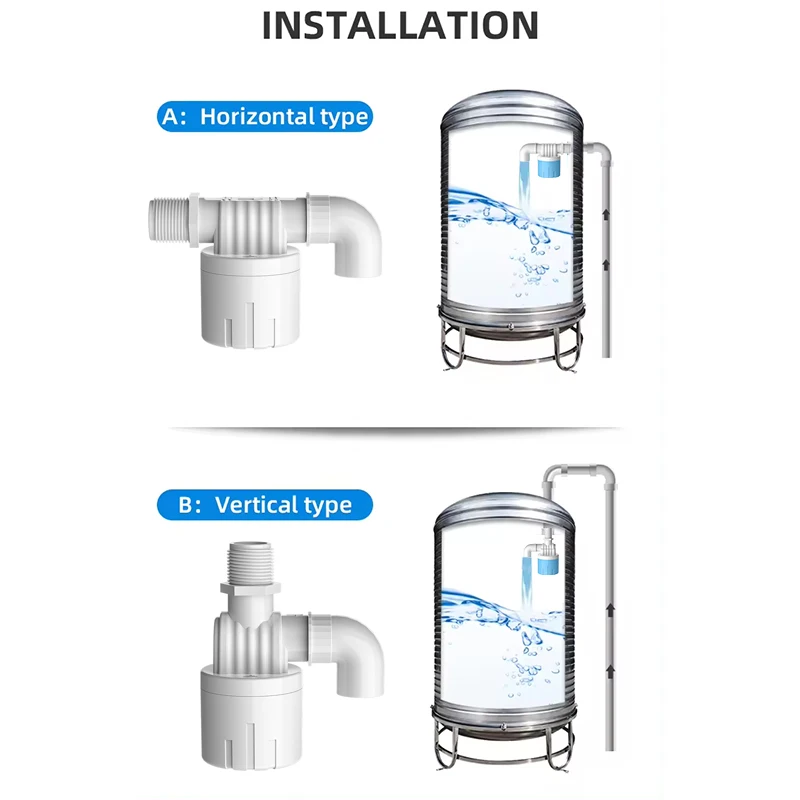 INSTALLATION

A: Horizontal type

B: Vertical type