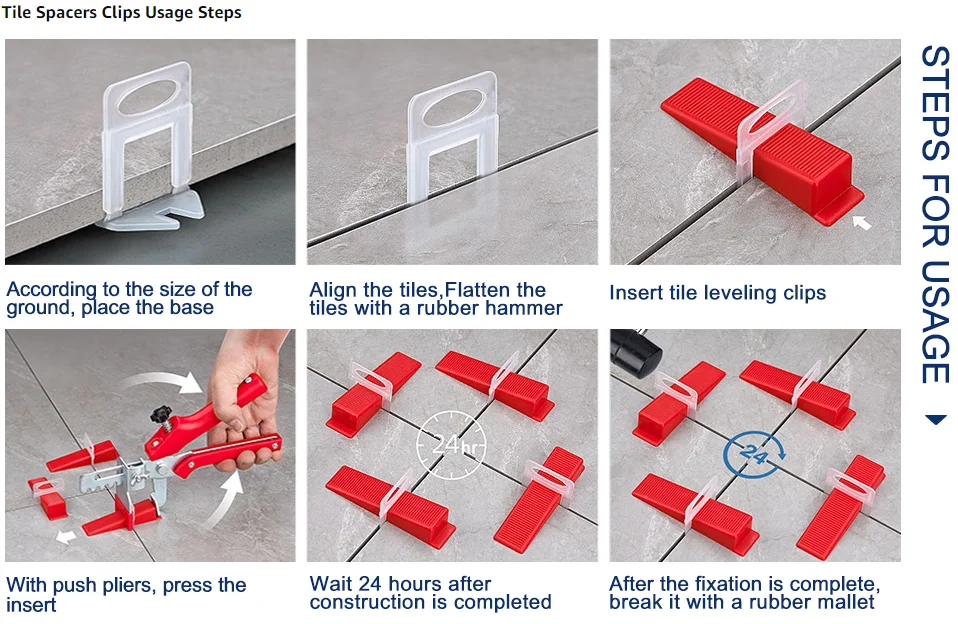 Tile Spacers Clips Usage Steps

According to the size of the ground, place the base

Align the tiles,Flatten the tiles with a rubber hammer

Insert tile leveling clips

STEPS FOR USAGE

With push pliers, press the insert

24hr

Wait 24 hours after construction is completed

24

After the fixation is complete, break it with a rubber mallet