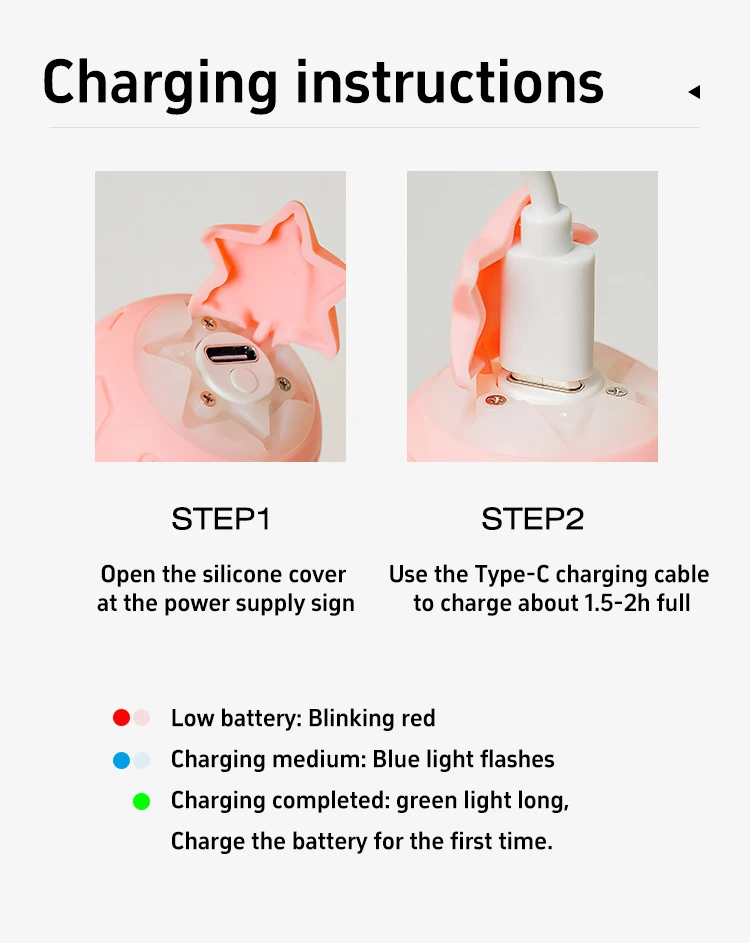 Charging instructions

STEP1

Open the silicone cover at the power supply sign

STEP2

Use the Type-C charging cable to charge about 1.5-2h full

Low battery: Blinking red

Charging medium: Blue light flashes

Charging completed: green light long,

Charge the battery for the first time.