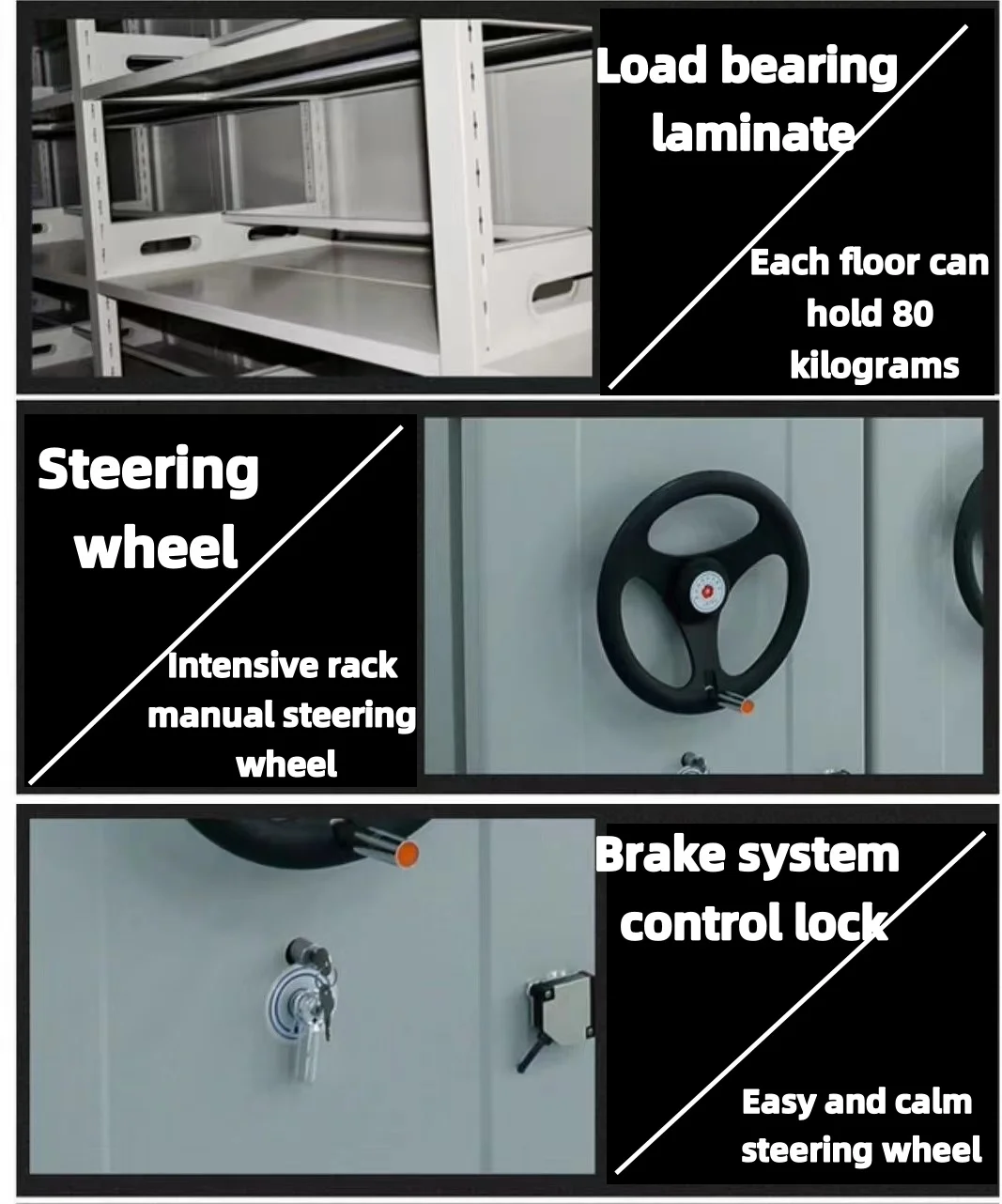 Load bearing laminate

Each floor can hold 80 kilograms

Steering wheel

Intensive rack manual steering wheel

Brake system control lock

Easy and calm steering wheel