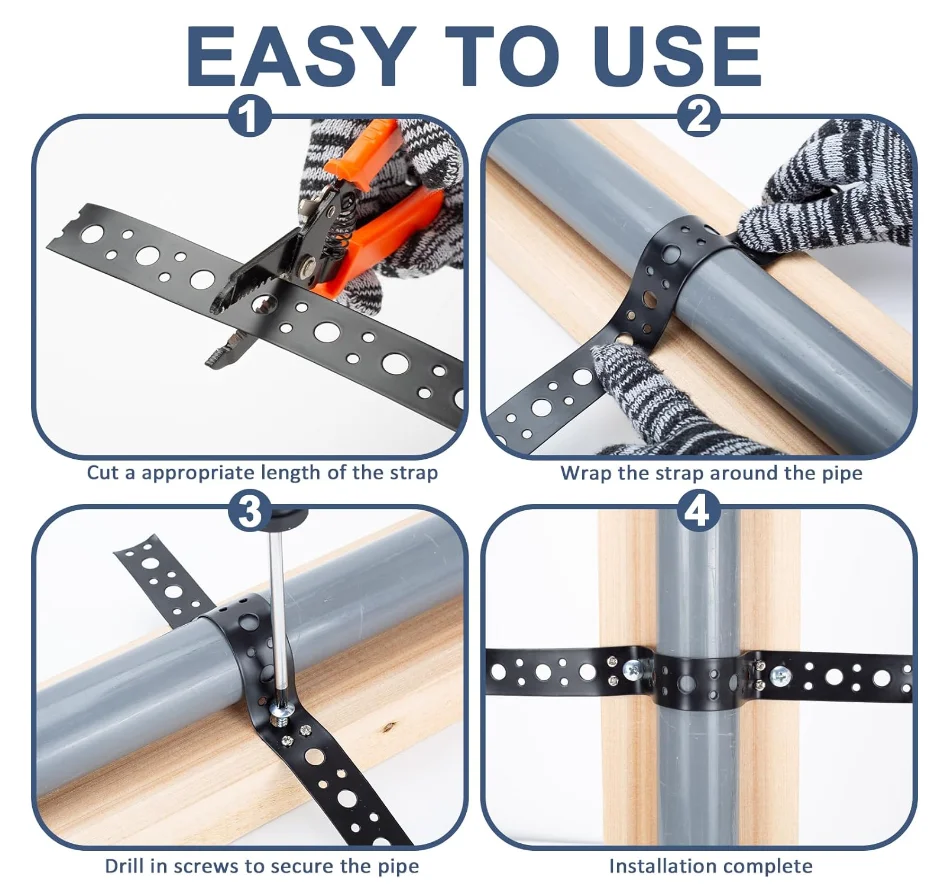 EASY TO USE

1

Cut a appropriate length of the strap

2

Wrap the strap around the pipe

3

Drill in screws to secure the pipe

4

Installation complete