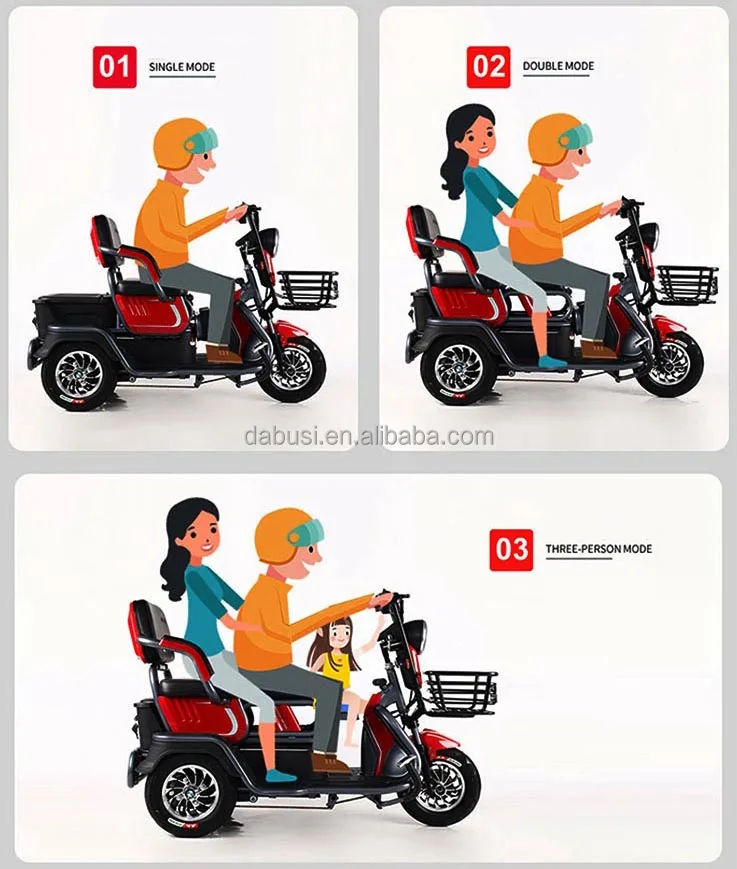 01 SINGLE MODE

02 DOUBLE MODE

dabusi.en.alibaba.com

03 THREE-PERSON MODE