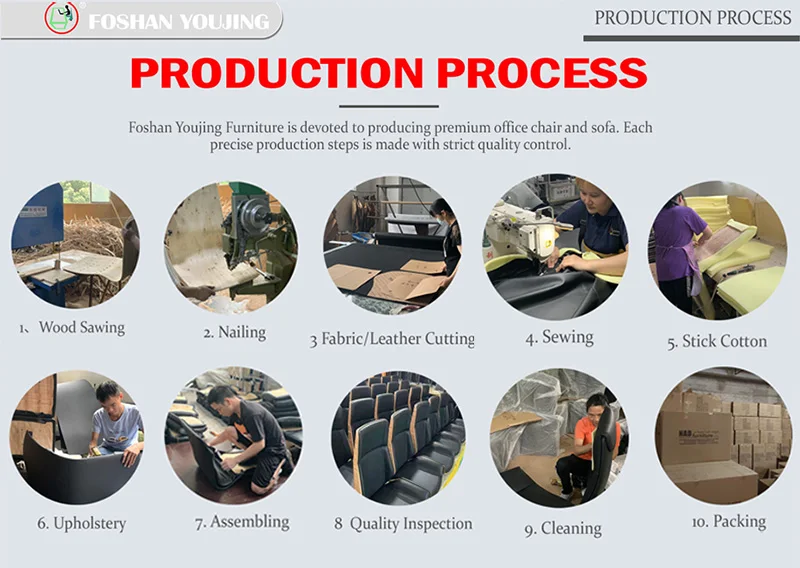 FOSHAN YOUJING

PRODUCTION PROCESS

PRODUCTION PROCESS

Foshan Youjing Furniture is devoted to producing premium office chair and sofa. Each precise production steps is made with strict quality control.

1、Wood Sawing

2. Nailing

3 Fabric/Leather Cutting

4. Sewing

5. Stick Cotton

6. Upholstery

7. Assembling

8 Quality Inspection

9. Cleaning

10. Packing