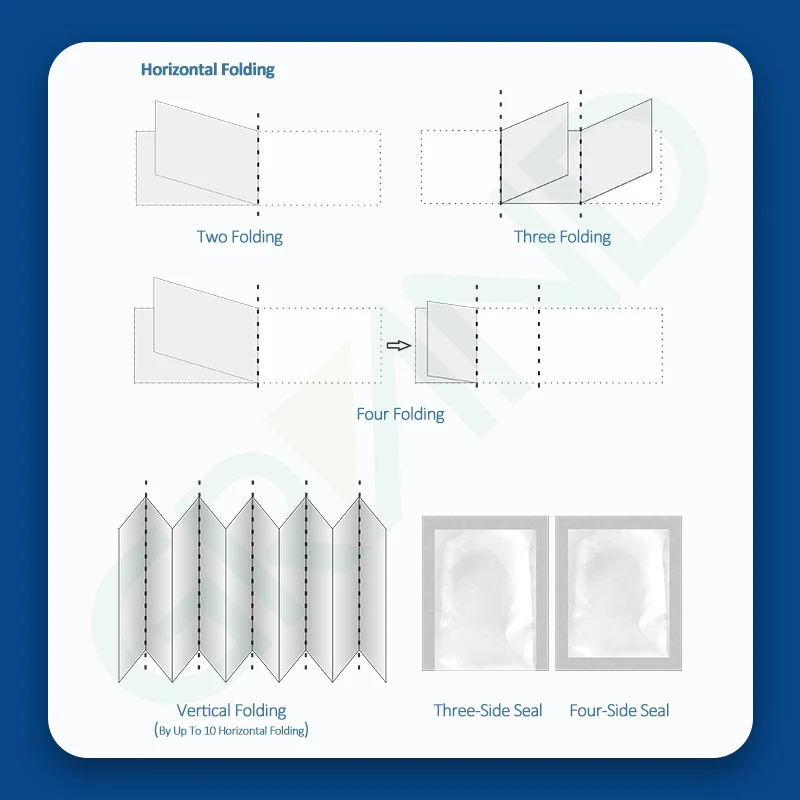 Horizontal Folding

Two Folding

Three Folding

Four Folding

Vertical Folding
(By Up To 10 Horizontal Folding)

Three-Side Seal

Four-Side Seal