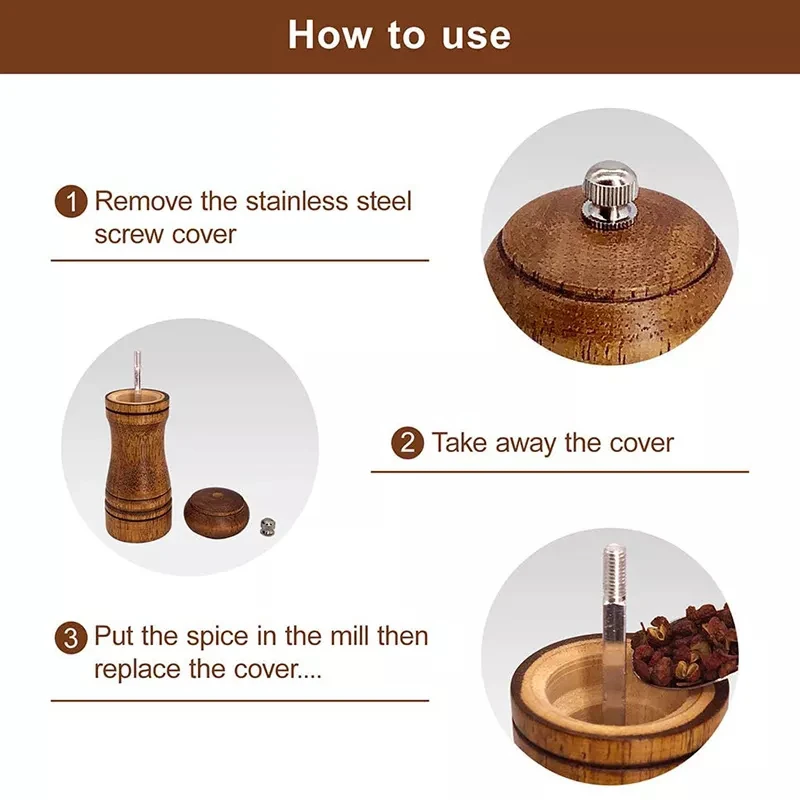 How to use

1 Remove the stainless steel screw cover

2 Take away the cover

3 Put the spice in the mill then replace the cover....