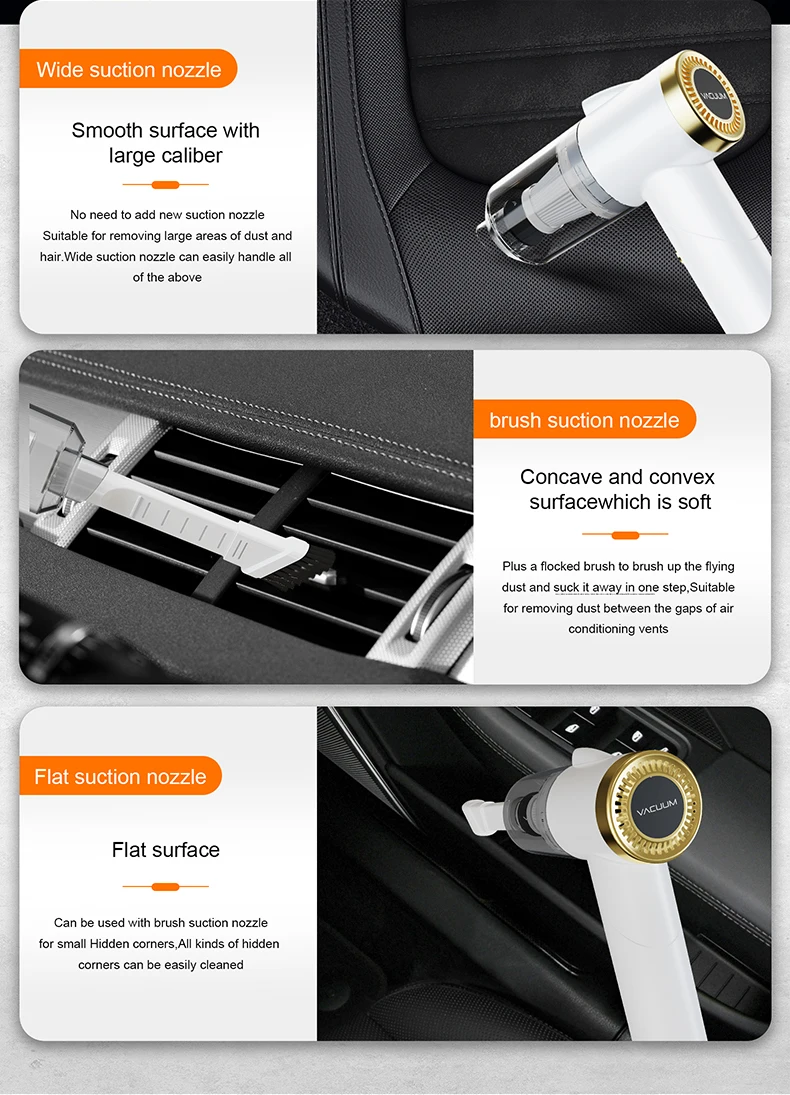 Wide suction nozzle

Smooth surface with large caliber

No need to add new suction nozzle Suitable for removing large areas of dust and hair.Wide suction nozzle can easily handle all of the above

VACUUM

brush suction nozzle

Concave and convex surfacewhich is soft

Plus a flocked brush to brush up the flying dust and suck it away in one step,Suitable for removing dust between the gaps of air conditioning vents

Flat suction nozzle

Flat surface

Can be used with brush suction nozzle for small Hidden corners,All kinds of hidden corners can be easily cleaned

VACUUM