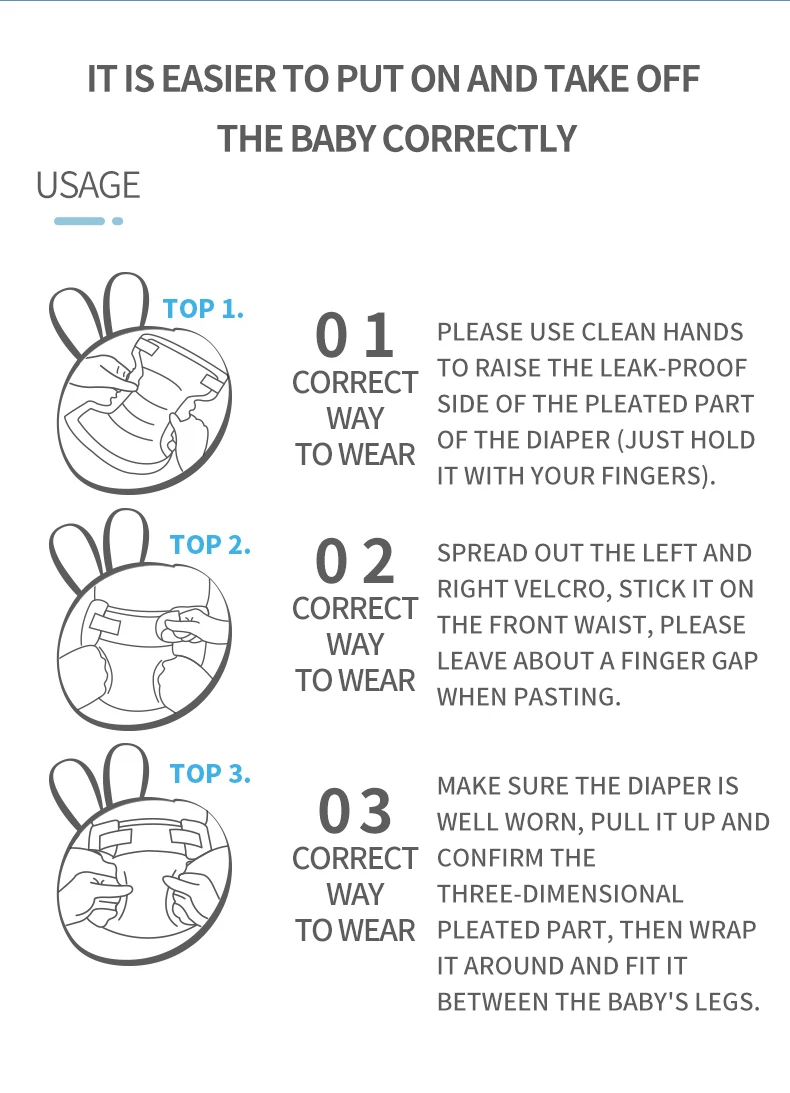 IT IS EASIER TO PUT ON AND TAKE OFF THE BABY CORRECTLY

USAGE

TOP 1.

01
CORRECT WAY TO WEAR

PLEASE USE CLEAN HANDS TO RAISE THE LEAK-PROOF SIDE OF THE PLEATED PART OF THE DIAPER (JUST HOLD IT WITH YOUR FINGERS).

TOP 2.

02
CORRECT WAY TO WEAR

SPREAD OUT THE LEFT AND RIGHT VELCRO, STICK IT ON THE FRONT WAIST, PLEASE LEAVE ABOUT A FINGER GAP WHEN PASTING.

TOP 3.

03
CORRECT WAY TO WEAR

MAKE SURE THE DIAPER IS WELL WORN, PULL IT UP AND CONFIRM THE THREE-DIMENSIONAL PLEATED PART, THEN WRAP IT AROUND AND FIT IT BETWEEN THE BABY'S LEGS.