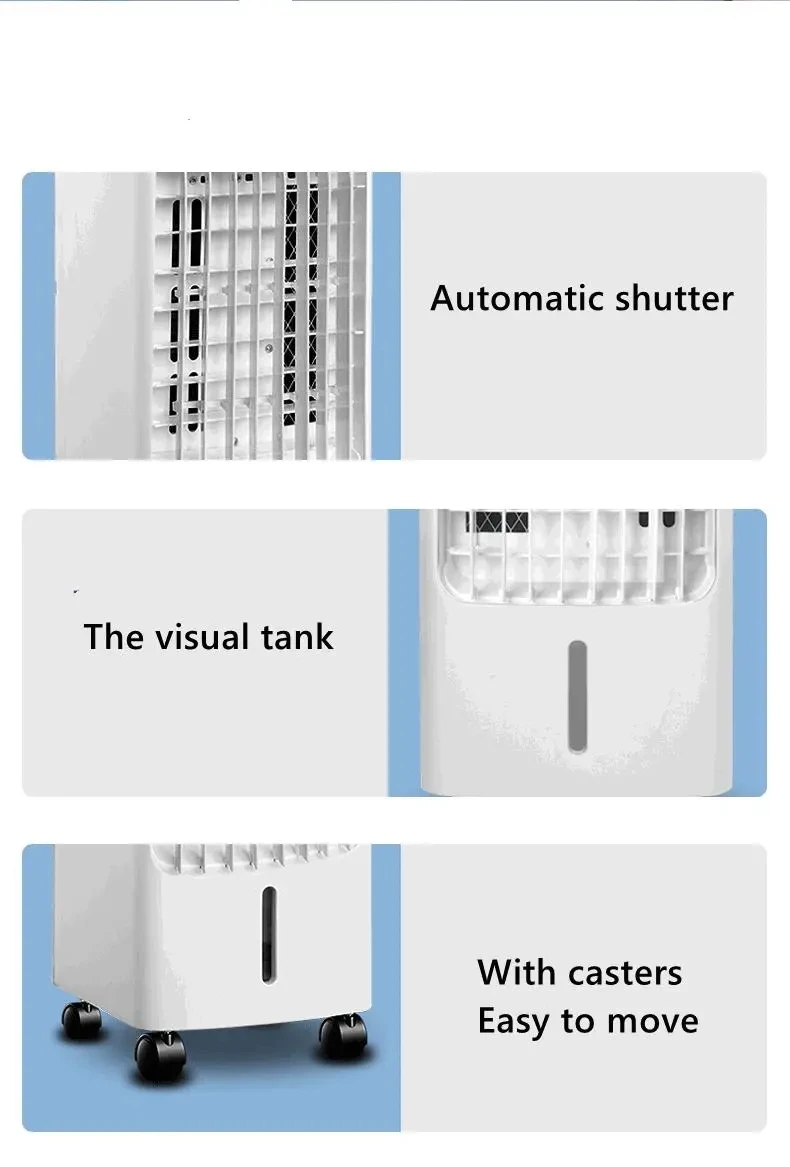 Automatic shutter

The visual tank

With casters
Easy to move