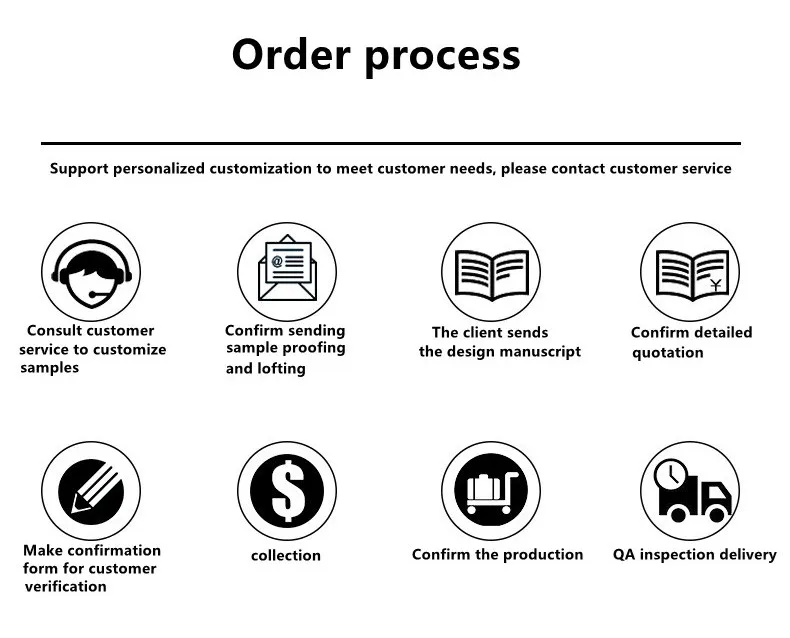 Order process

Support personalized customization to meet customer needs, please contact customer service

@

¥

Consult customer service to customize samples

Confirm sending sample proofing and lofting

The client sends the design manuscript

Confirm detailed quotation

$

Make confirmation form for customer verification

collection

Confirm the production

QA inspection delivery