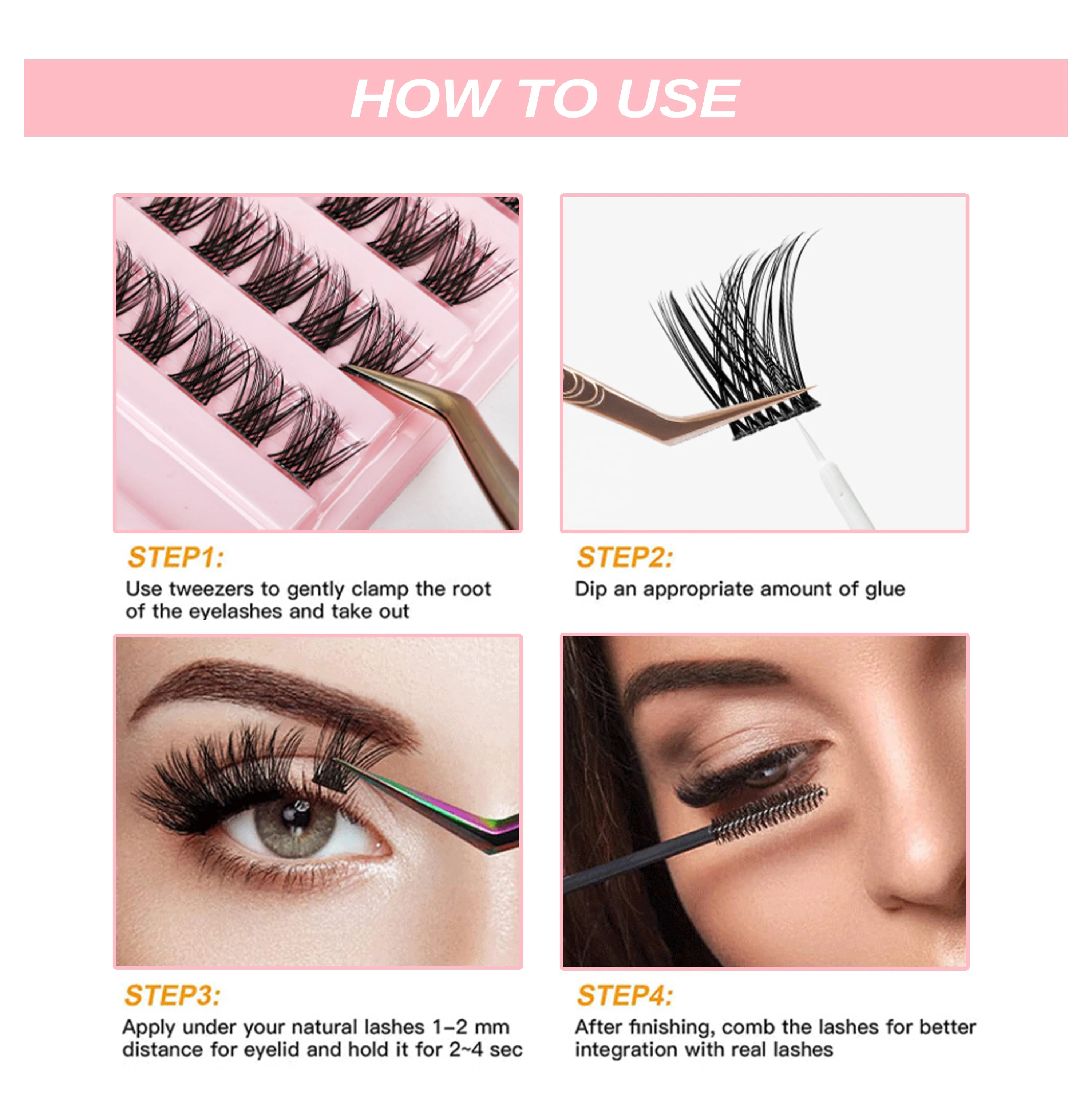 HOW TO USE

STEP1:
Use tweezers to gently clamp the root of the eyelashes and take out

STEP2:
Dip an appropriate amount of glue

STEP3:
Apply under your natural lashes 1–2 mm distance for eyelid and hold it for 2~4 sec

STEP4:
After finishing, comb the lashes for better integration with real lashes