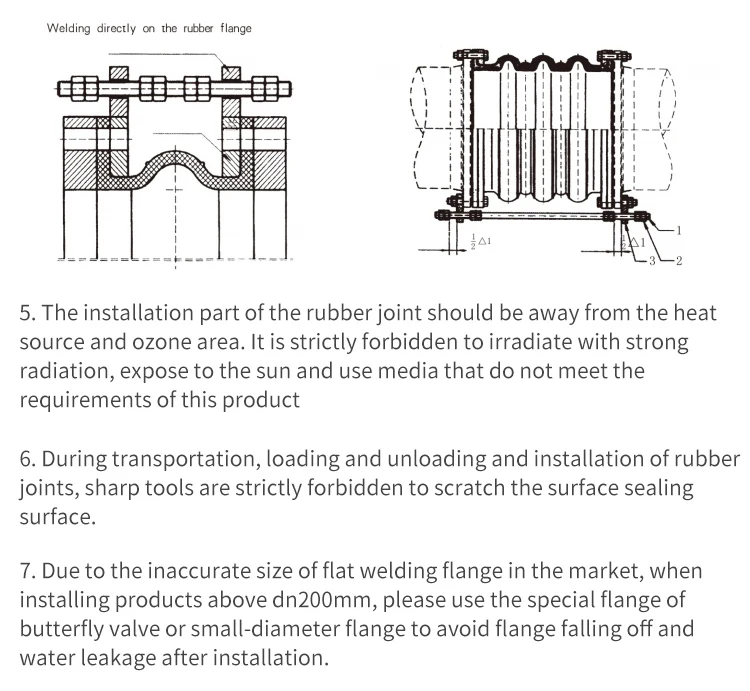 Welding directly on the rubber flange

$\frac{1}{2}\Delta 1$

$\Delta 1$

1

3

2

5. The installation part of the rubber joint should be away from the heat source and ozone area. It is strictly forbidden to irradiate with strong radiation, expose to the sun and use media that do not meet the requirements of this product

6. During transportation, loading and unloading and installation of rubber joints, sharp tools are strictly forbidden to scratch the surface sealing surface.

7. Due to the inaccurate size of flat welding flange in the market, when installing products above dn200mm, please use the special flange of butterfly valve or small-diameter flange to avoid flange falling off and water leakage after installation.