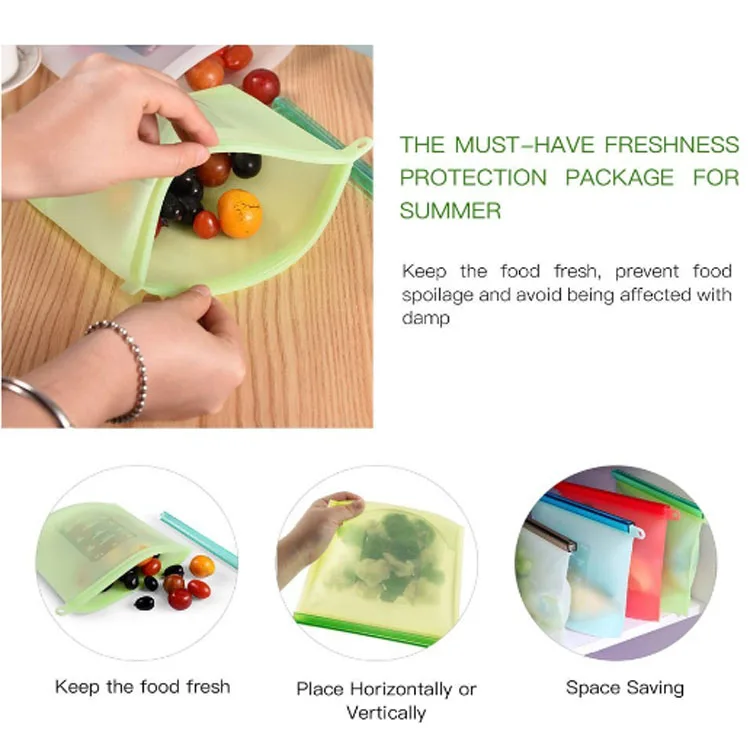 THE MUST-HAVE FRESHNESS PROTECTION PACKAGE FOR SUMMER

Keep the food fresh, prevent food spoilage and avoid being affected with damp

Keep the food fresh

Place Horizontally or Vertically

Space Saving