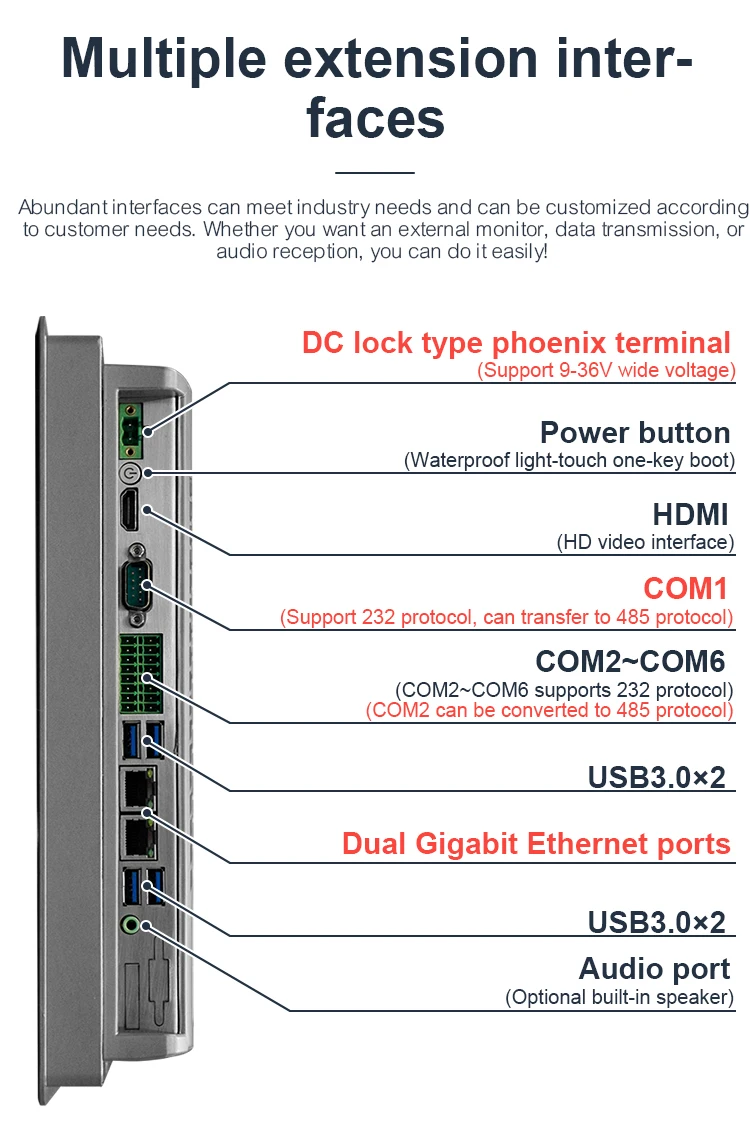 Multiple extension interfaces

Abundant interfaces can meet industry needs and can be customized according to customer needs. Whether you want an external monitor, data transmission, or audio reception, you can do it easily!

DC lock type phoenix terminal
(Support 9-36V wide voltage)

Power button
(Waterproof light-touch one-key boot)

HDMI
(HD video interface)

COM1
(Support 232 protocol, can transfer to 485 protocol)

COM2~COM6
(COM2~COM6 supports 232 protocol)
(COM2 can be converted to 485 protocol)

USB3.0×2

Dual Gigabit Ethernet ports

USB3.0×2

Audio port
(Optional built-in speaker)