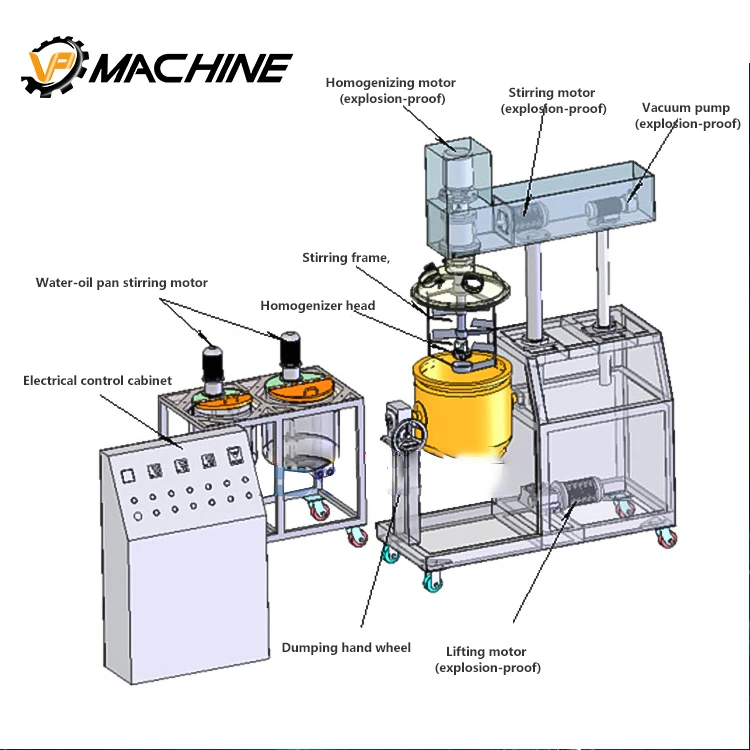 VP MACHINE

Homogenizing motor (explosion-proof)

Stirring motor (explosion-proof)

Vacuum pump (explosion-proof)

Stirring frame,

Water-oil pan stirring motor

Homogenizer head

Electrical control cabinet

Dumping hand wheel

Lifting motor (explosion-proof)