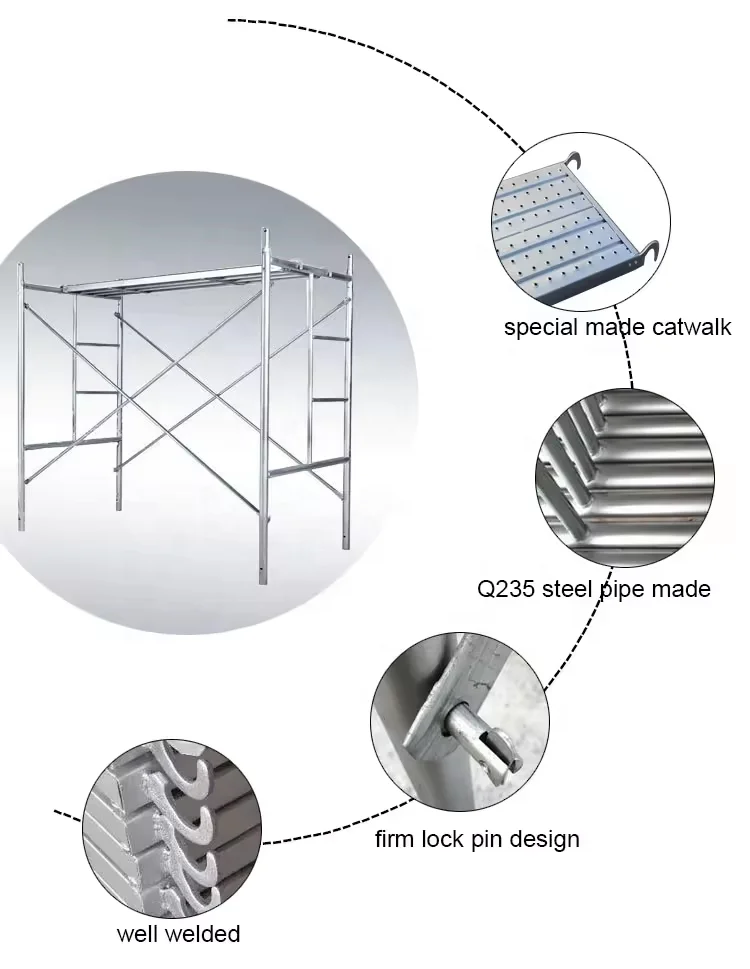 special made catwalk

Q235 steel pipe made

firm lock pin design

well welded