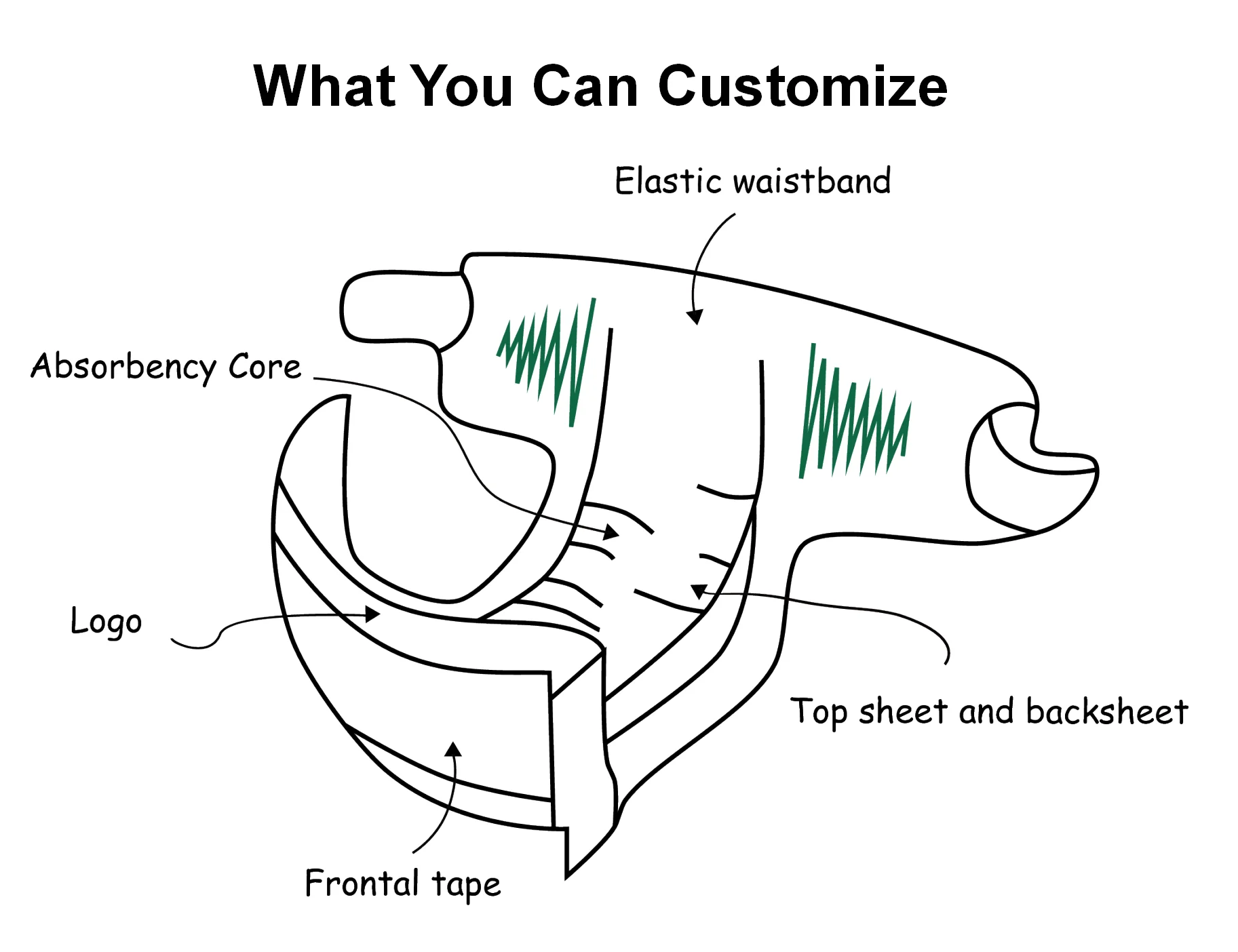 What You Can Customize

Elastic waistband

Absorbency Core

Logo

Top sheet and backsheet

Frontal tape