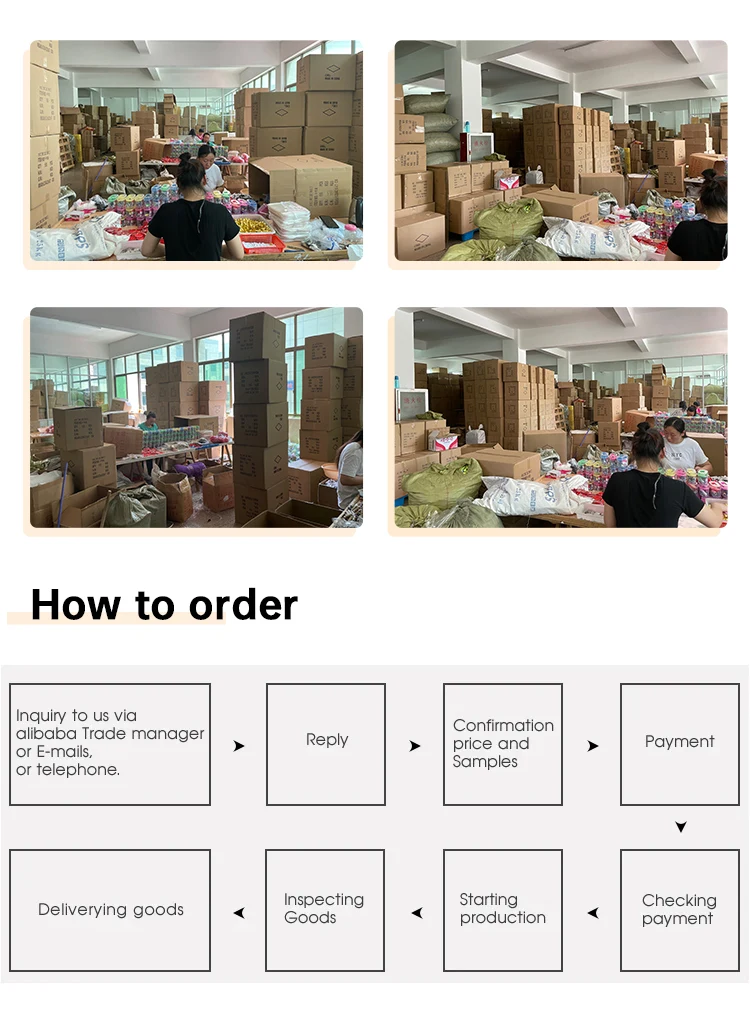 How to order

Inquiry to us via alibaba Trade manager or E-mails, or telephone.

Reply

Confirmation price and Samples

Payment

Checking payment

Starting production

Inspecting Goods

Deliverying goods