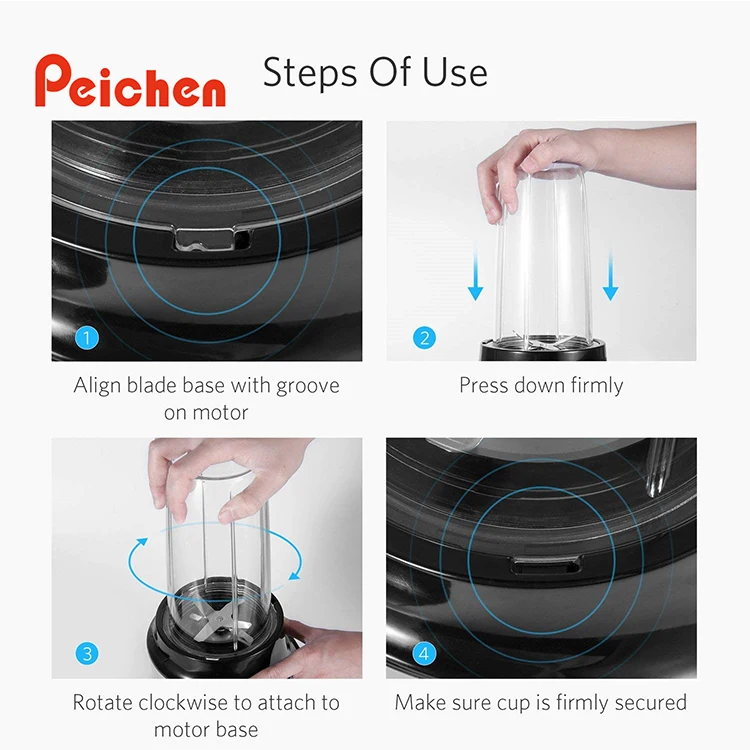 Peichen Steps Of Use

1

Align blade base with groove on motor

2

Press down firmly

3

Rotate clockwise to attach to motor base

4

Make sure cup is firmly secured