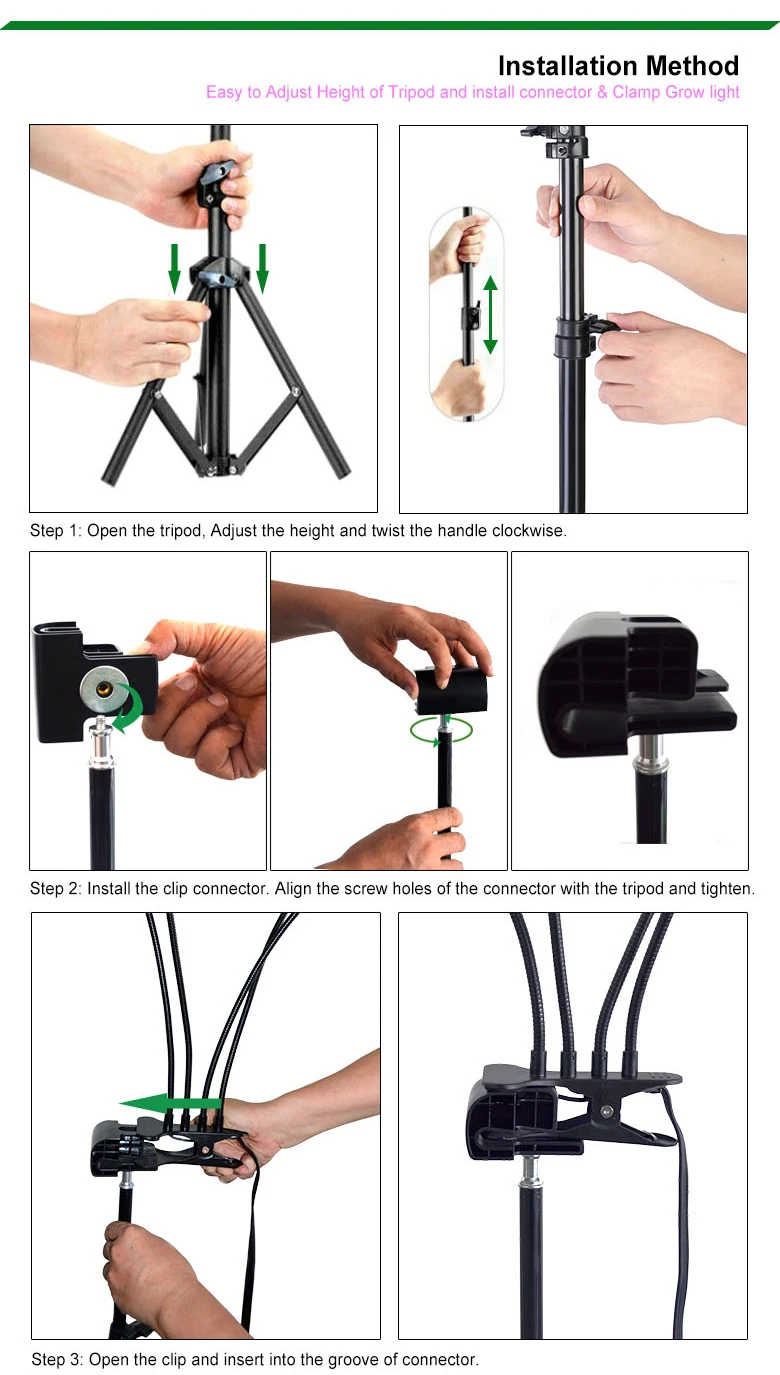 Installation Method

Easy to Adjust Height of Tripod and install connector & Clamp Grow light

Step 1: Open the tripod, Adjust the height and twist the handle clockwise.

Step 2: Install the clip connector. Align the screw holes of the connector with the tripod and tighten.

Step 3: Open the clip and insert into the groove of connector.