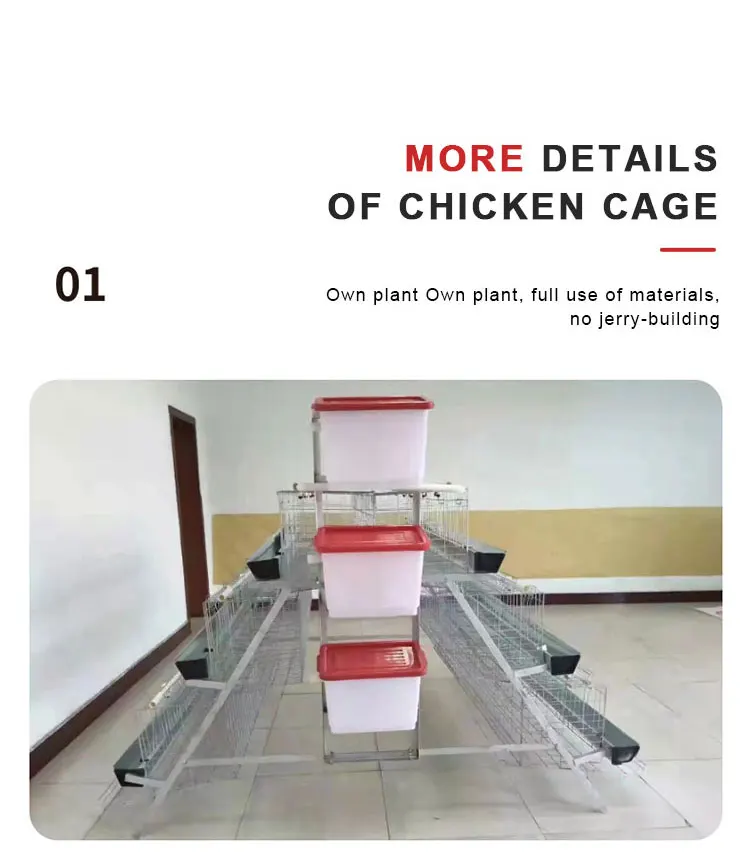 MORE DETAILS OF CHICKEN CAGE

01

Own plant Own plant, full use of materials, no jerry-building