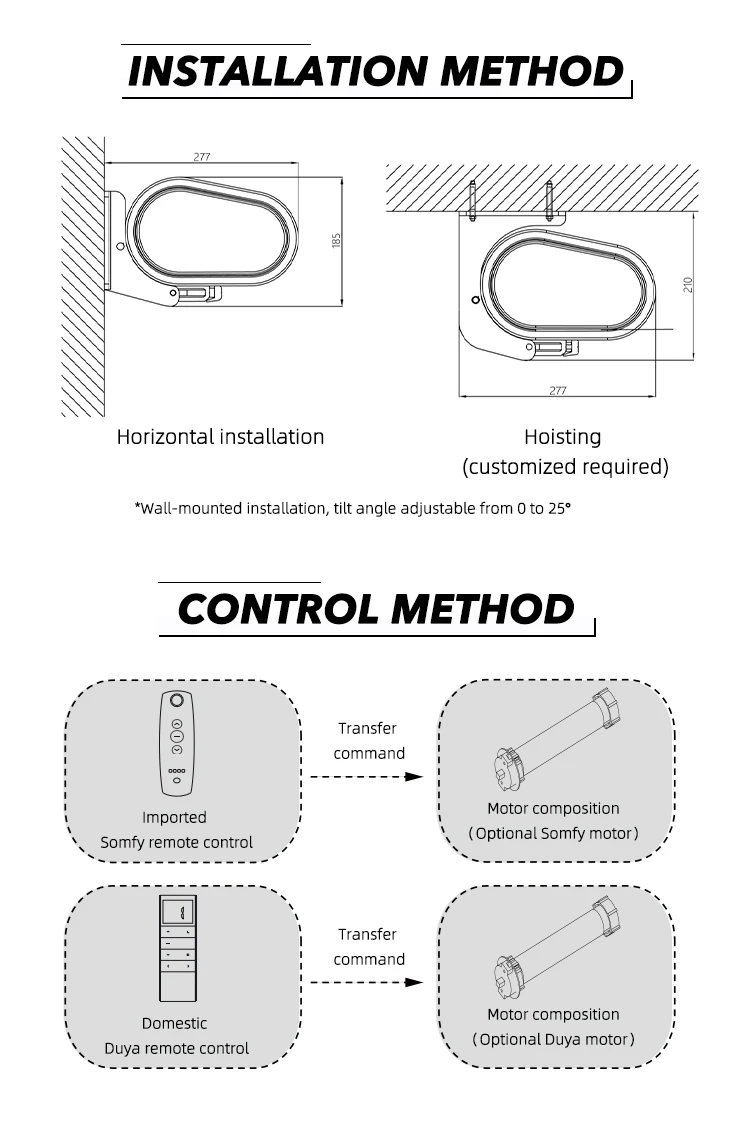 INSTALLATION METHOD

277

185

210

277

Horizontal installation

Hoisting
(customized required)

*Wall-mounted installation, tilt angle adjustable from 0 to 25°

CONTROL METHOD

Imported
Somfy remote control

Transfer
command

Motor composition
( Optional Somfy motor )

Domestic
Duya remote control

Transfer
command

Motor composition
( Optional Duya motor )