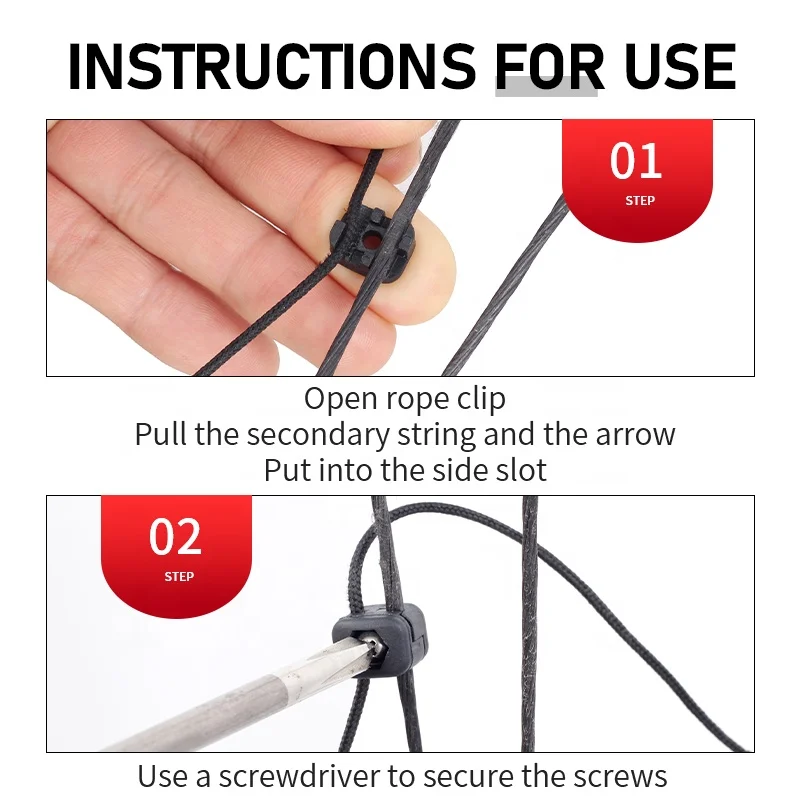 INSTRUCTIONS FOR USE

01
STEP

Open rope clip
Pull the secondary string and the arrow
Put into the side slot

02
STEP

Use a screwdriver to secure the screws