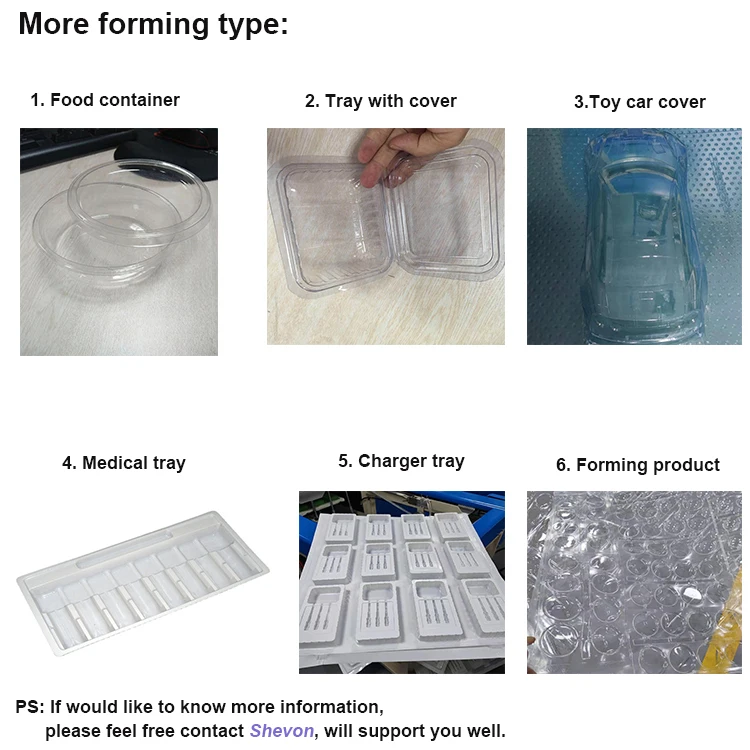 More forming type:

1. Food container

2. Tray with cover

3.Toy car cover

4. Medical tray

5. Charger tray

6. Forming product

PS: If would like to know more information, please feel free contact Shevon, will support you well.