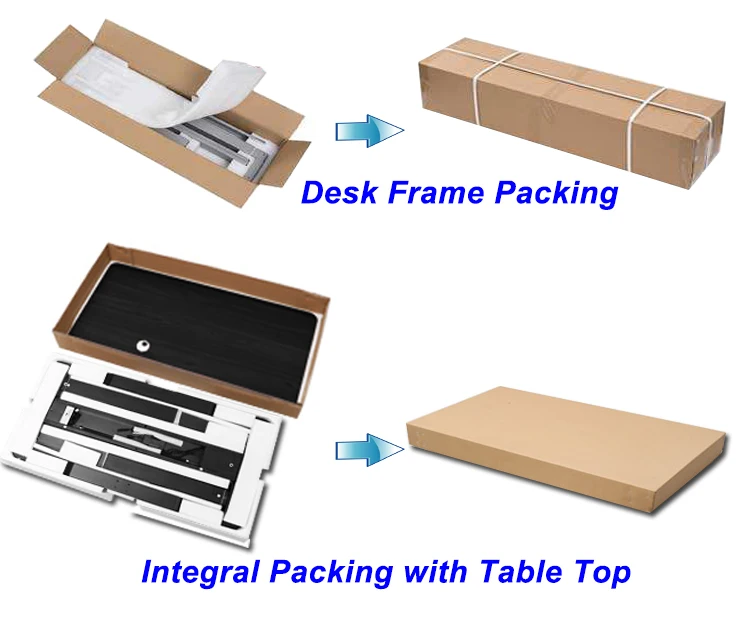 Desk Frame Packing

Integral Packing with Table Top