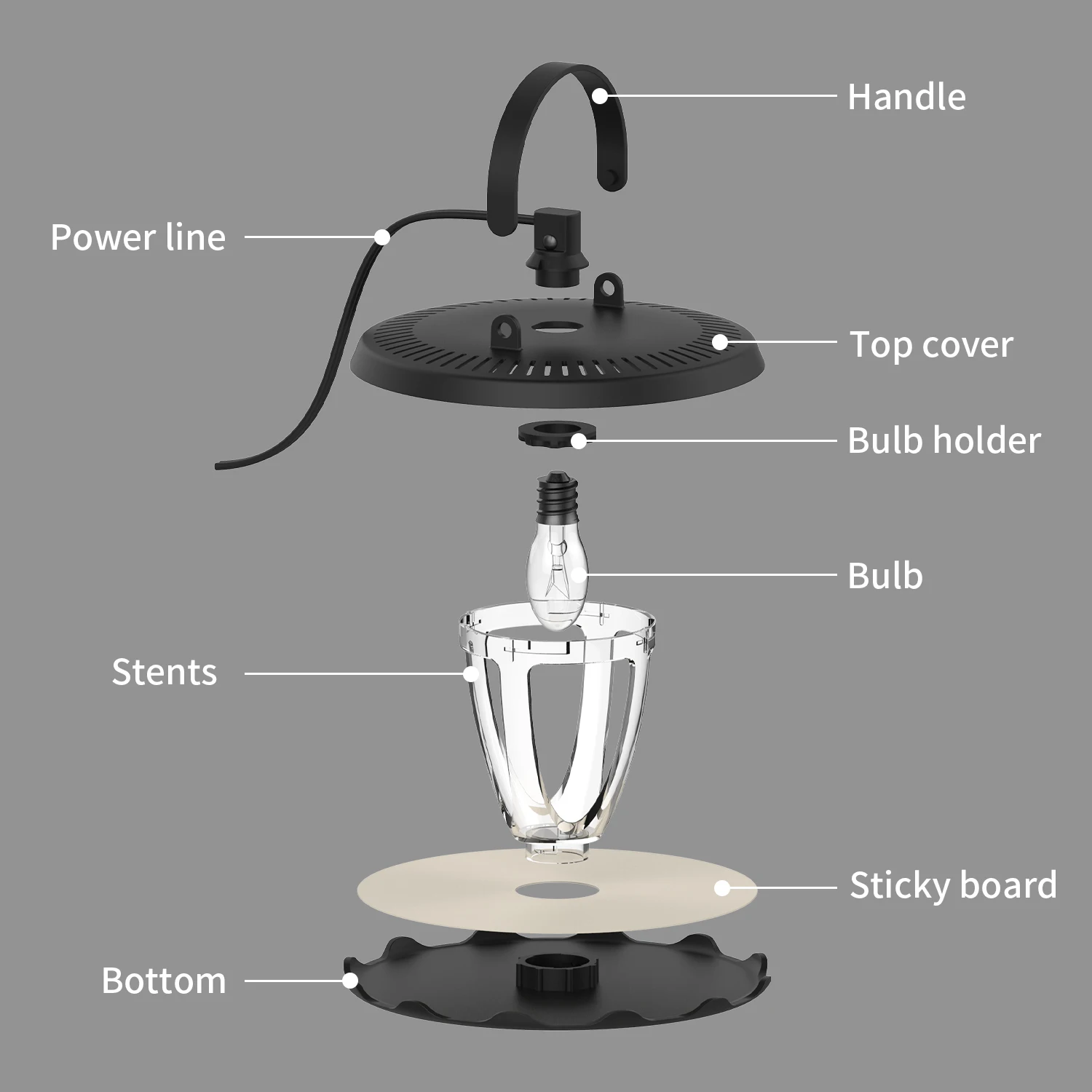 Handle

Power line

Top cover

Bulb holder

Bulb

Stents

Sticky board

Bottom