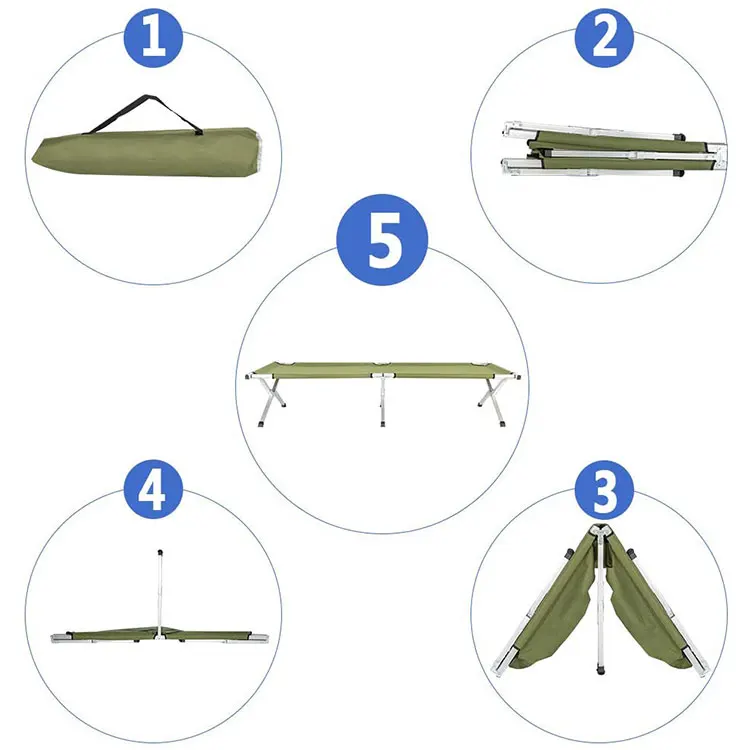 1

2

5

4

3