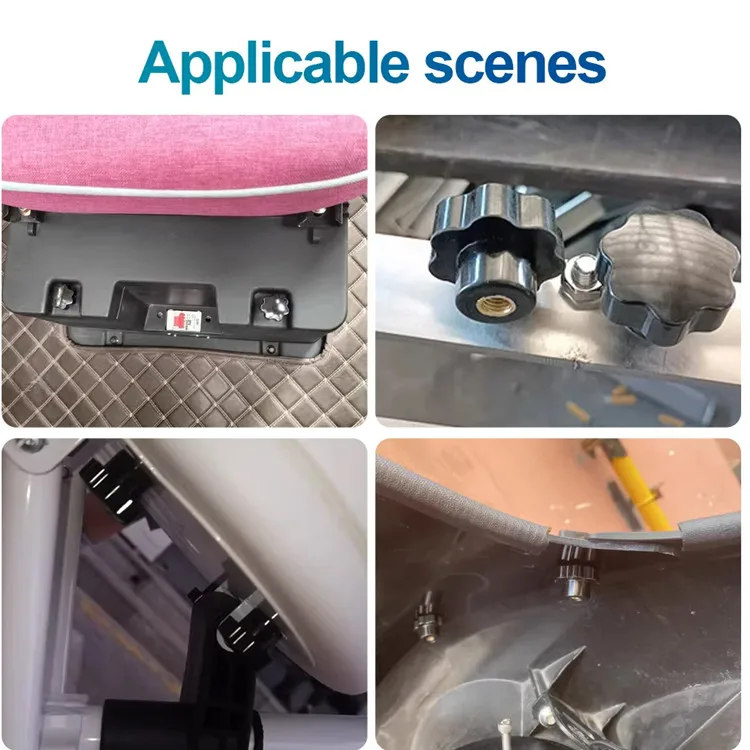 Applicable scenes