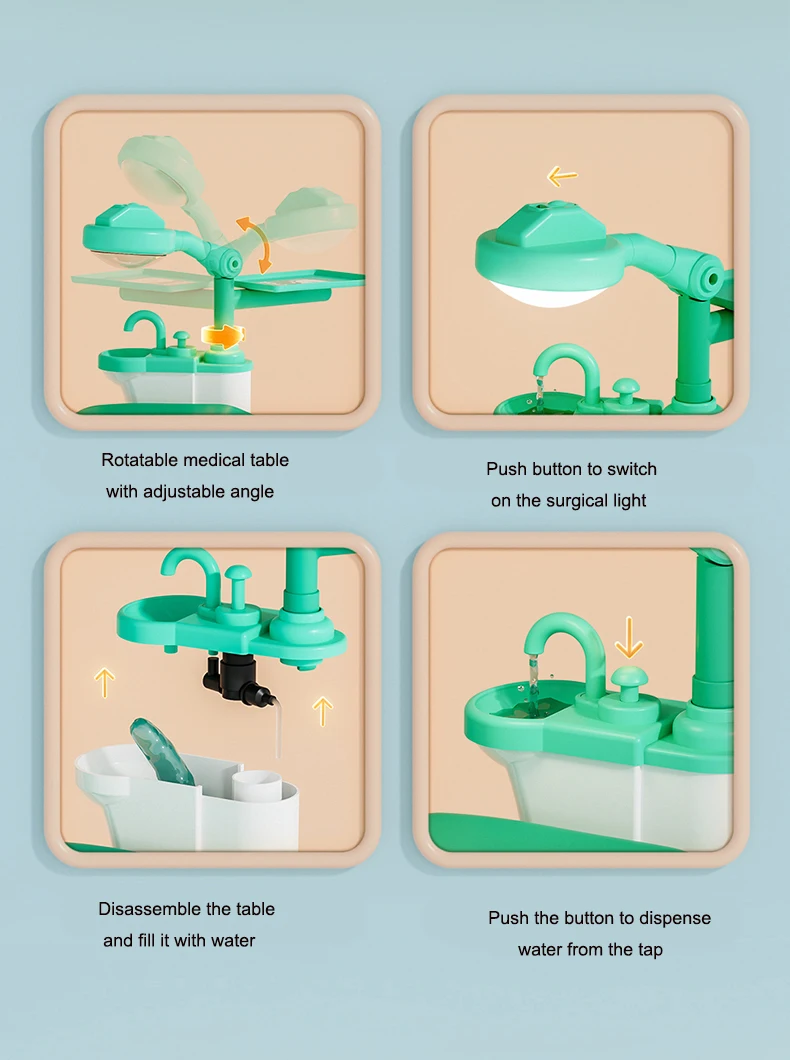 Rotatable medical table with adjustable angle

Push button to switch on the surgical light

Disassemble the table and fill it with water

Push the button to dispense water from the tap