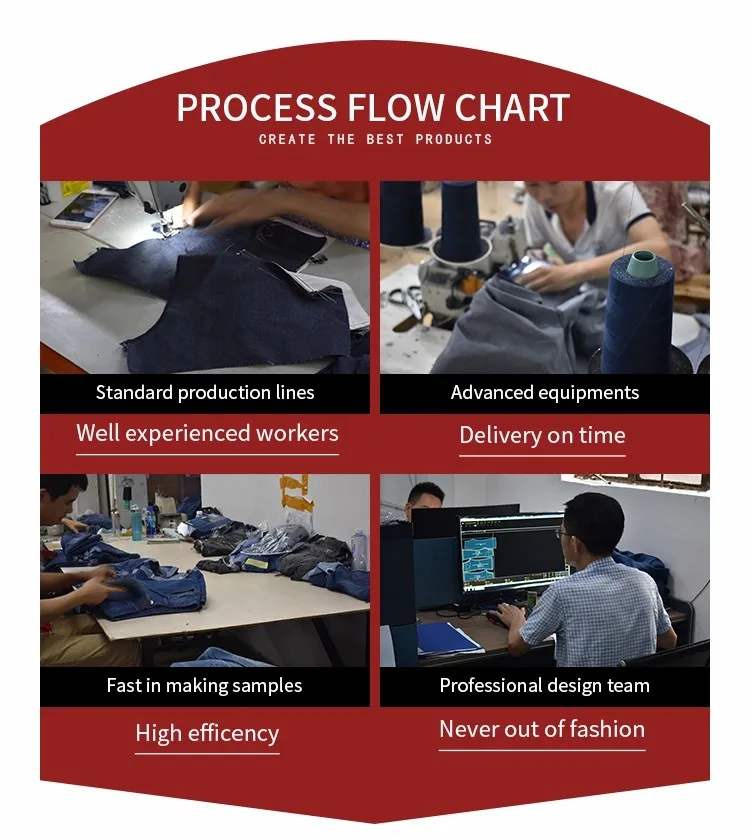 PROCESS FLOW CHART
CREATE THE BEST PRODUCTS

Standard production lines

Well experienced workers

Advanced equipments

Delivery on time

Fast in making samples

High efficency

Professional design team

Never out of fashion