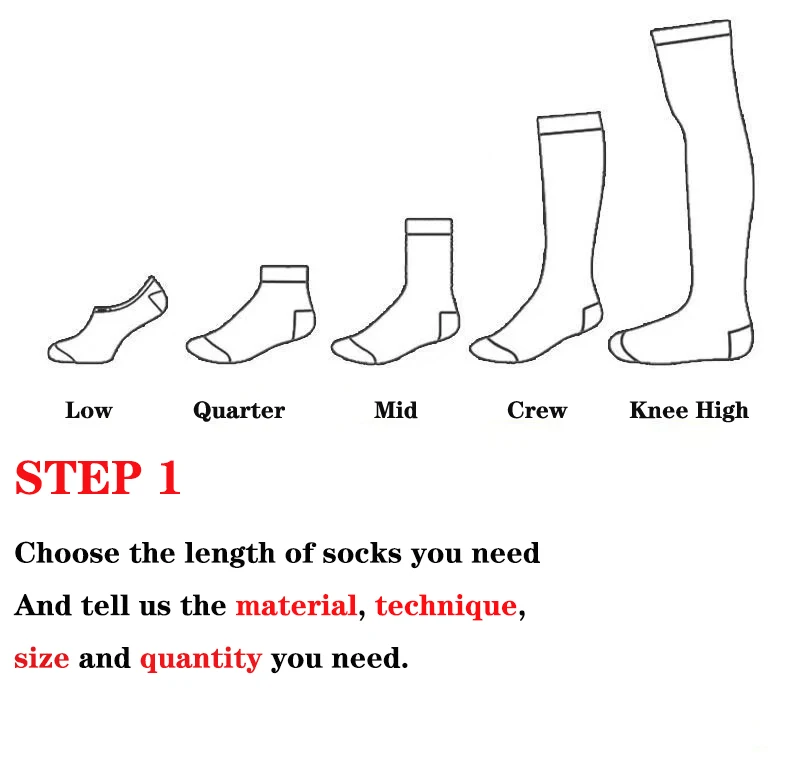 Low Quarter Mid Crew Knee High

STEP 1

Choose the length of socks you need
And tell us the material, technique, size and quantity you need.