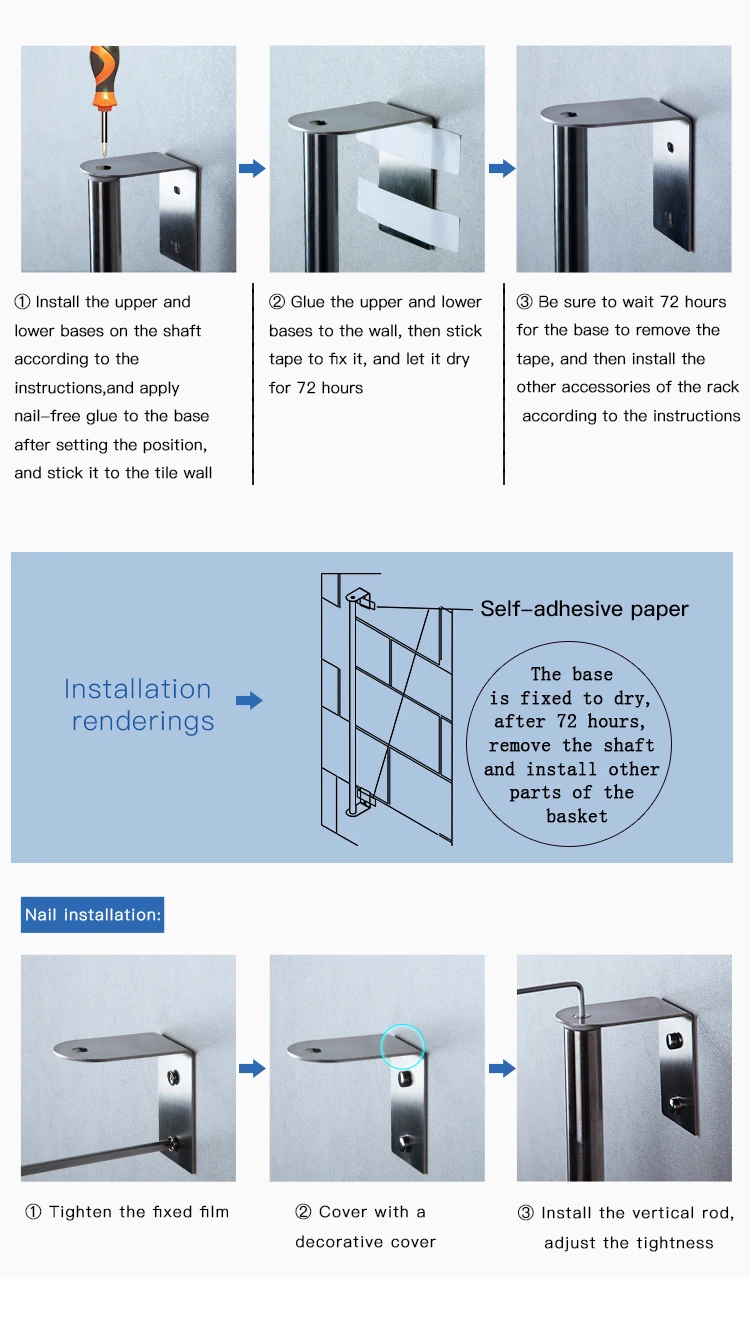 ① Install the upper and lower bases on the shaft according to the instructions,and apply nail-free glue to the base after setting the position, and stick it to the tile wall

② Glue the upper and lower bases to the wall, then stick tape to fix it, and let it dry for 72 hours

③ Be sure to wait 72 hours for the base to remove the tape, and then install the other accessories of the rack according to the instructions

Installation renderings

Self-adhesive paper

The base is fixed to dry, after 72 hours, remove the shaft and install other parts of the basket

Nail installation:

① Tighten the fixed film

② Cover with a decorative cover

③ Install the vertical rod, adjust the tightness