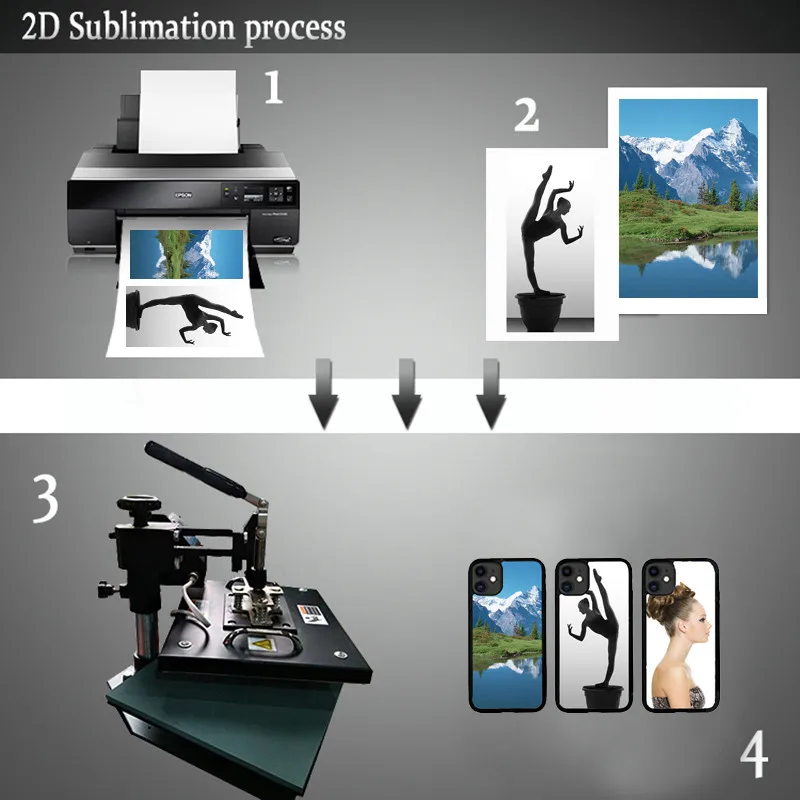 2D Sublimation process

1

EPSON

2

3

4